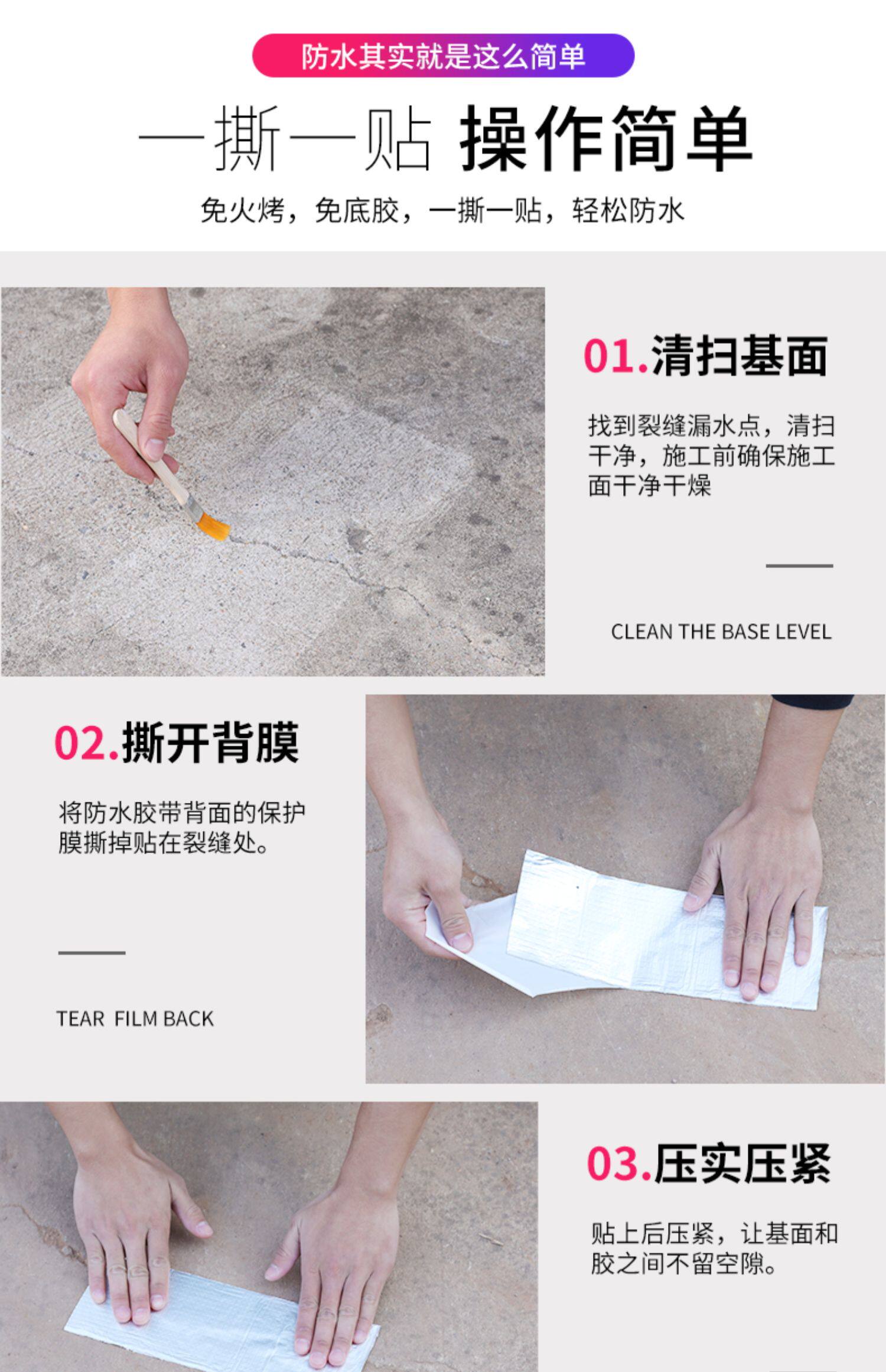 防水其实就是这么简单

一撕一贴 操作简单

免火烤，免底胶，一撕一贴，轻松防水

01.清扫基面

找到裂缝漏水点，清扫干净，施工前确保施工面干净干燥

CLEAN THE BASE LEVEL

02.撕开背膜

将防水胶带背面的保护膜撕掉贴在裂缝处。

TEAR FILM BACK

03.压实压紧

贴上后压紧，让基面和胶之间不留空隙。