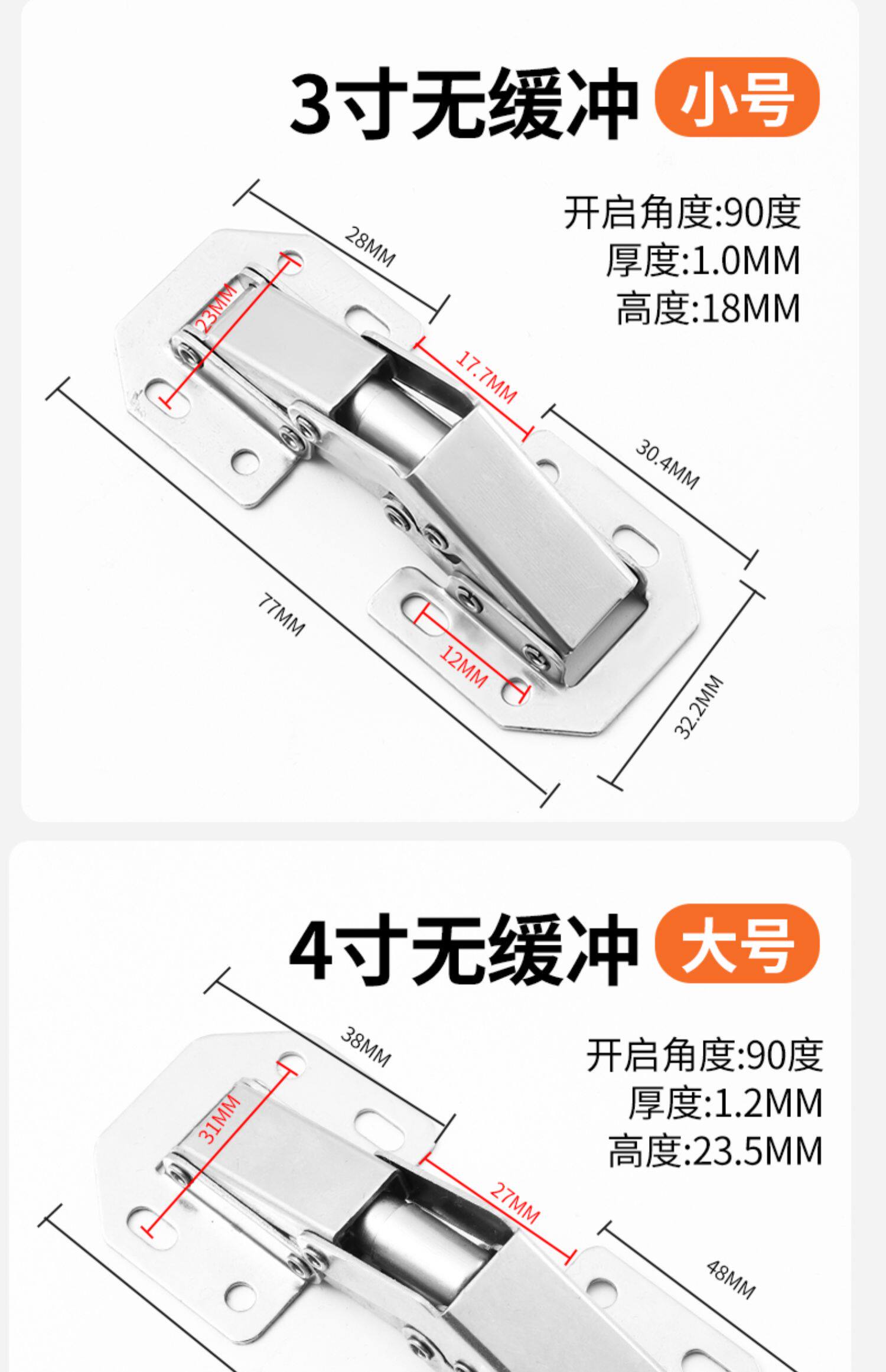 3寸无缓冲 小号

开启角度:90度
厚度:1.0MM
高度:18MM

28MM
23MM
17.7MM
30.4MM
77MM
12MM
32.2MM

4寸无缓冲 大号

开启角度:90度
厚度:1.2MM
高度:23.5MM

38MM
31MM
27MM
48MM