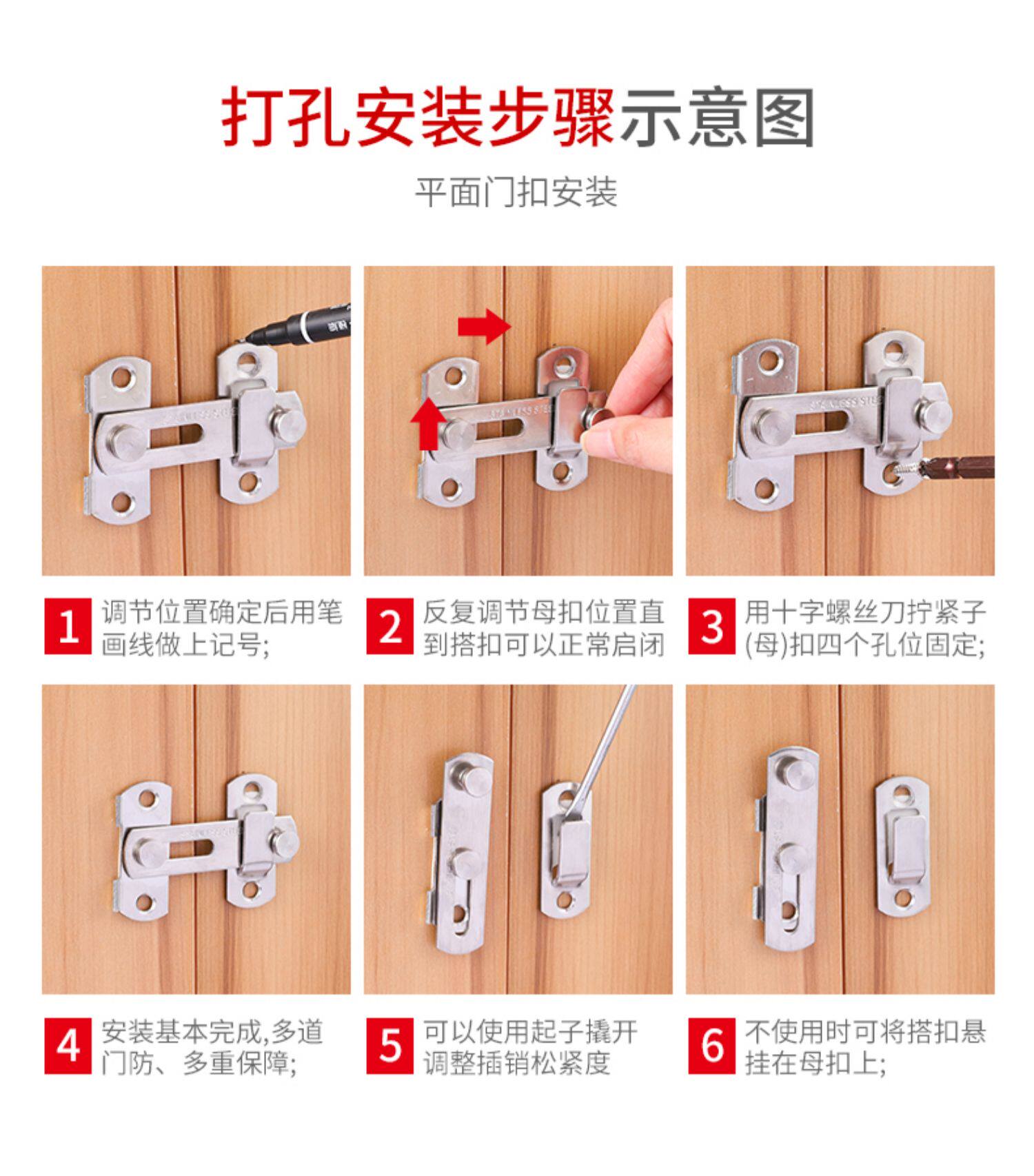 打孔安装步骤示意图

平面门扣安装

STAINLESS STEEL

STAINLESS STEEL

1 调节位置确定后用笔画线做上记号;

2 反复调节母扣位置直到搭扣可以正常启闭

3 用十字螺丝刀拧紧子(母)扣四个孔位固定;

4 安装基本完成,多道门防、多重保障;

5 可以使用起子撬开调整插销松紧度

6 不使用时可将搭扣悬挂在母扣上;