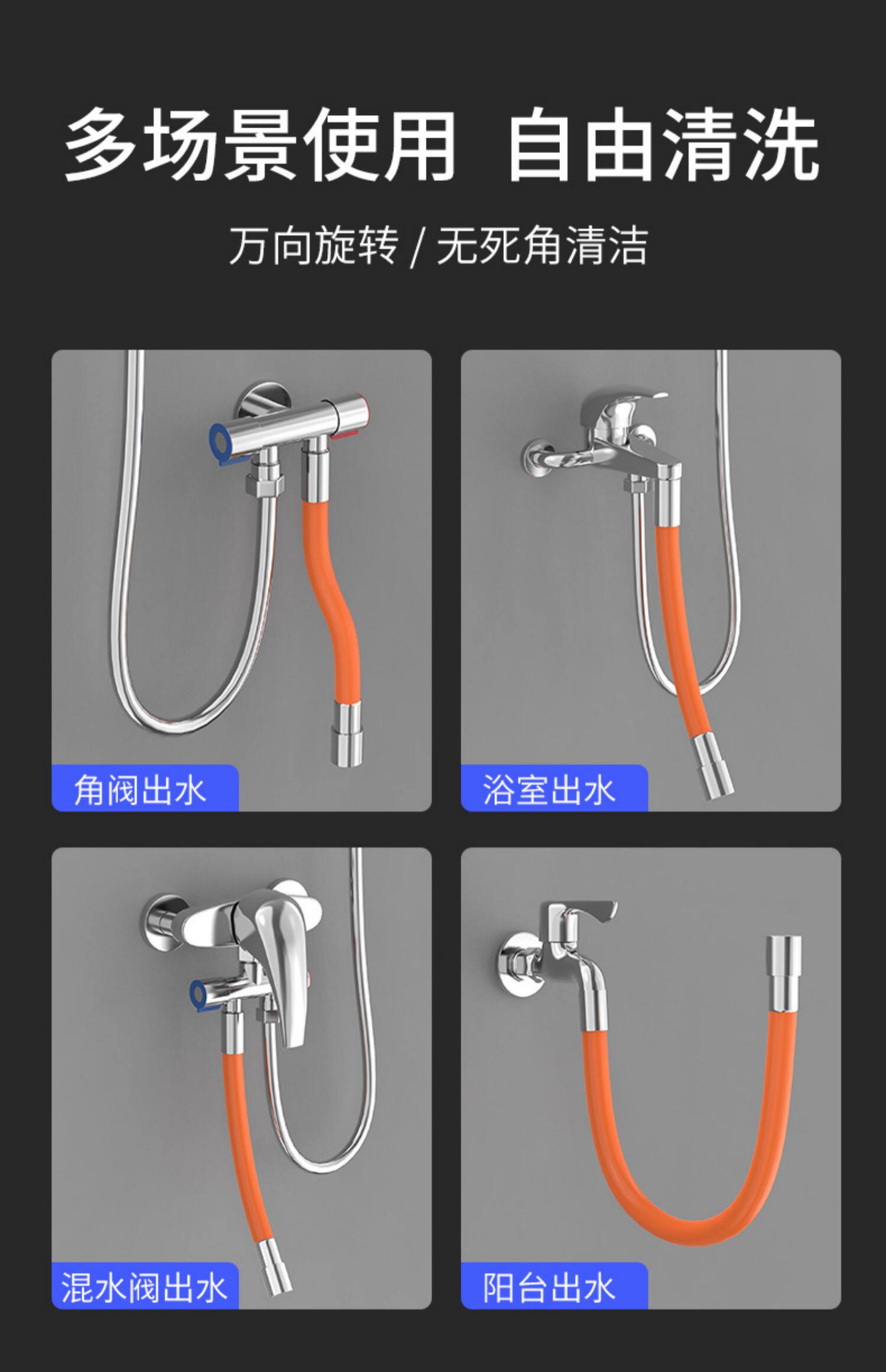 多场景使用 自由清洗

万向旋转 / 无死角清洁

角阀出水

浴室出水

混水阀出水

阳台出水