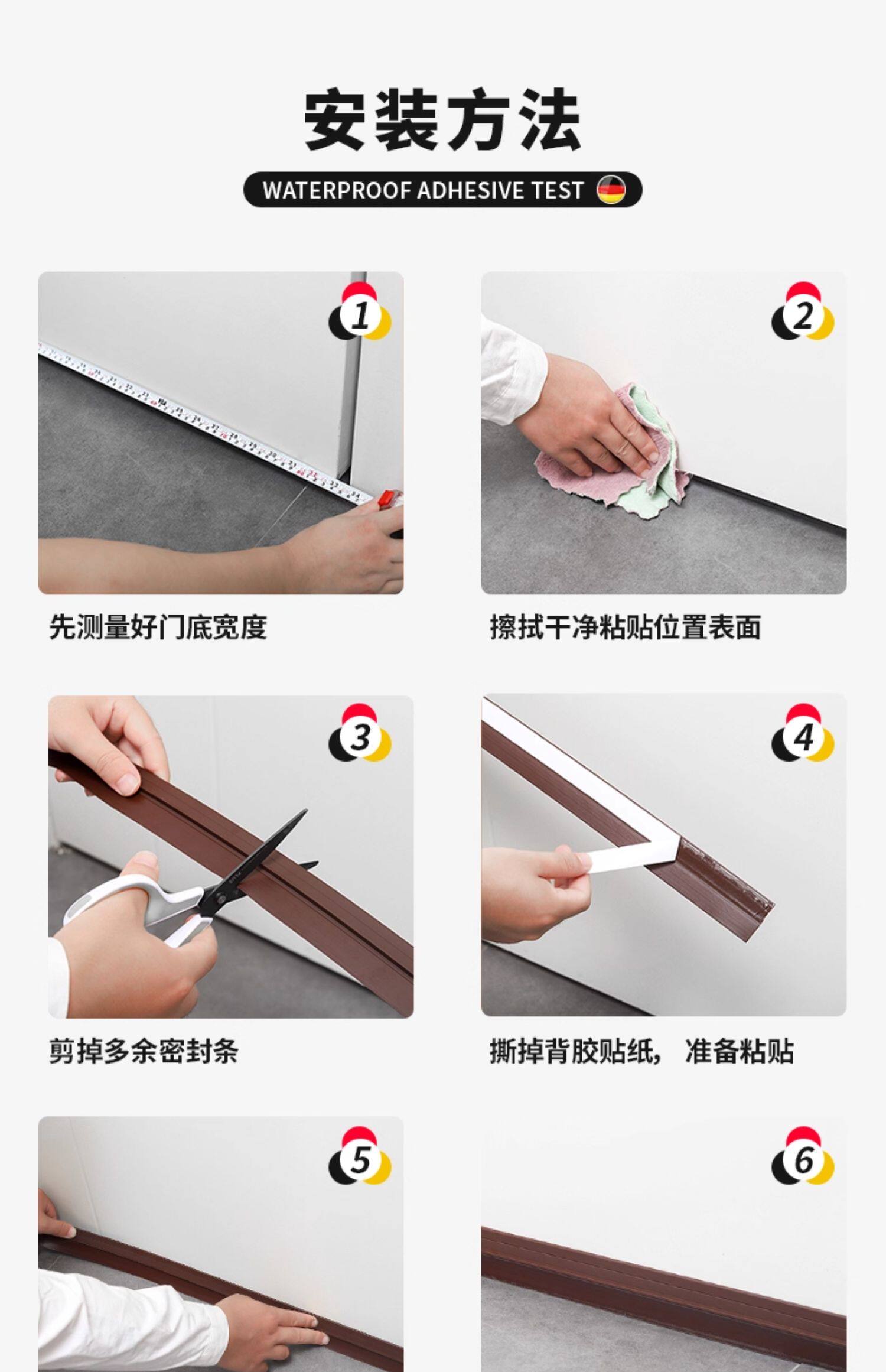 安装方法

WATERPROOF ADHESIVE TEST

1

先测量好门底宽度

2

擦拭干净粘贴位置表面

3

剪掉多余密封条

4

撕掉背胶贴纸， 准备粘贴

5

6