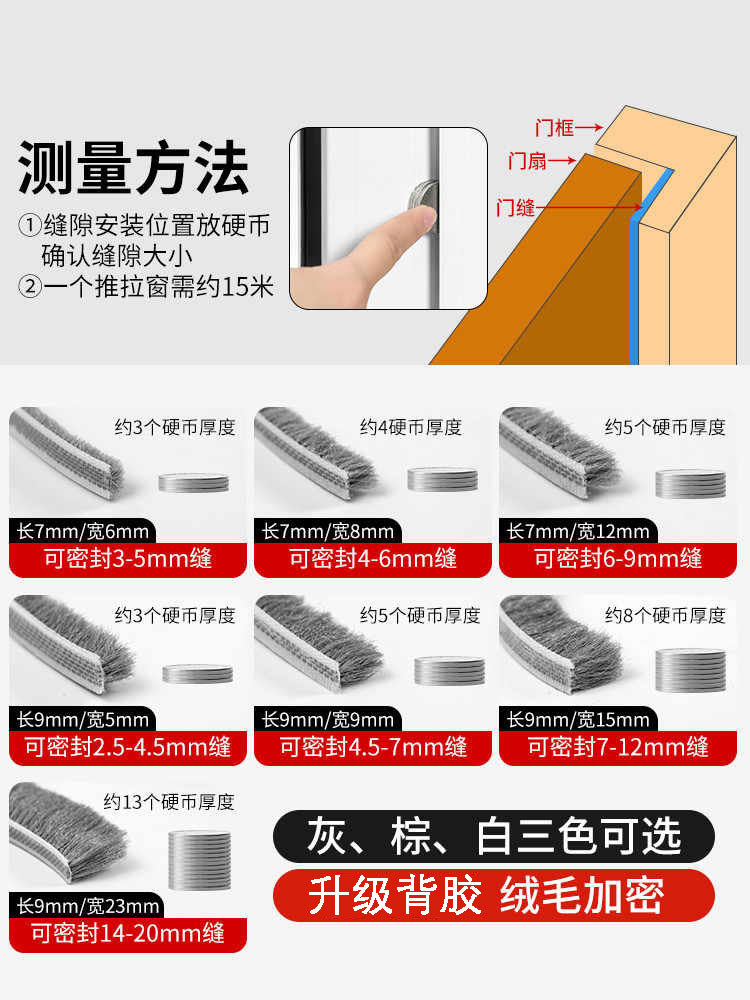 测量方法

①缝隙安装位置放硬币确认缝隙大小
②一个推拉窗需约15米

门框
门扇
门缝

约3个硬币厚度
长7mm/宽6mm
可密封3-5mm缝

约4个硬币厚度
长7mm/宽8mm
可密封4-6mm缝

约5个硬币厚度
长7mm/宽12mm
可密封6-9mm缝

约3个硬币厚度
长9mm/宽5mm
可密封2.5-4.5mm缝

约5个硬币厚度
长9mm/宽9mm
可密封4.5-7mm缝

约8个硬币厚度
长9mm/宽15mm
可密封7-12mm缝

约13个硬币厚度
长9mm/宽23mm
可密封14-20mm缝

灰、棕、白三色可选
升级背胶 绒毛加密