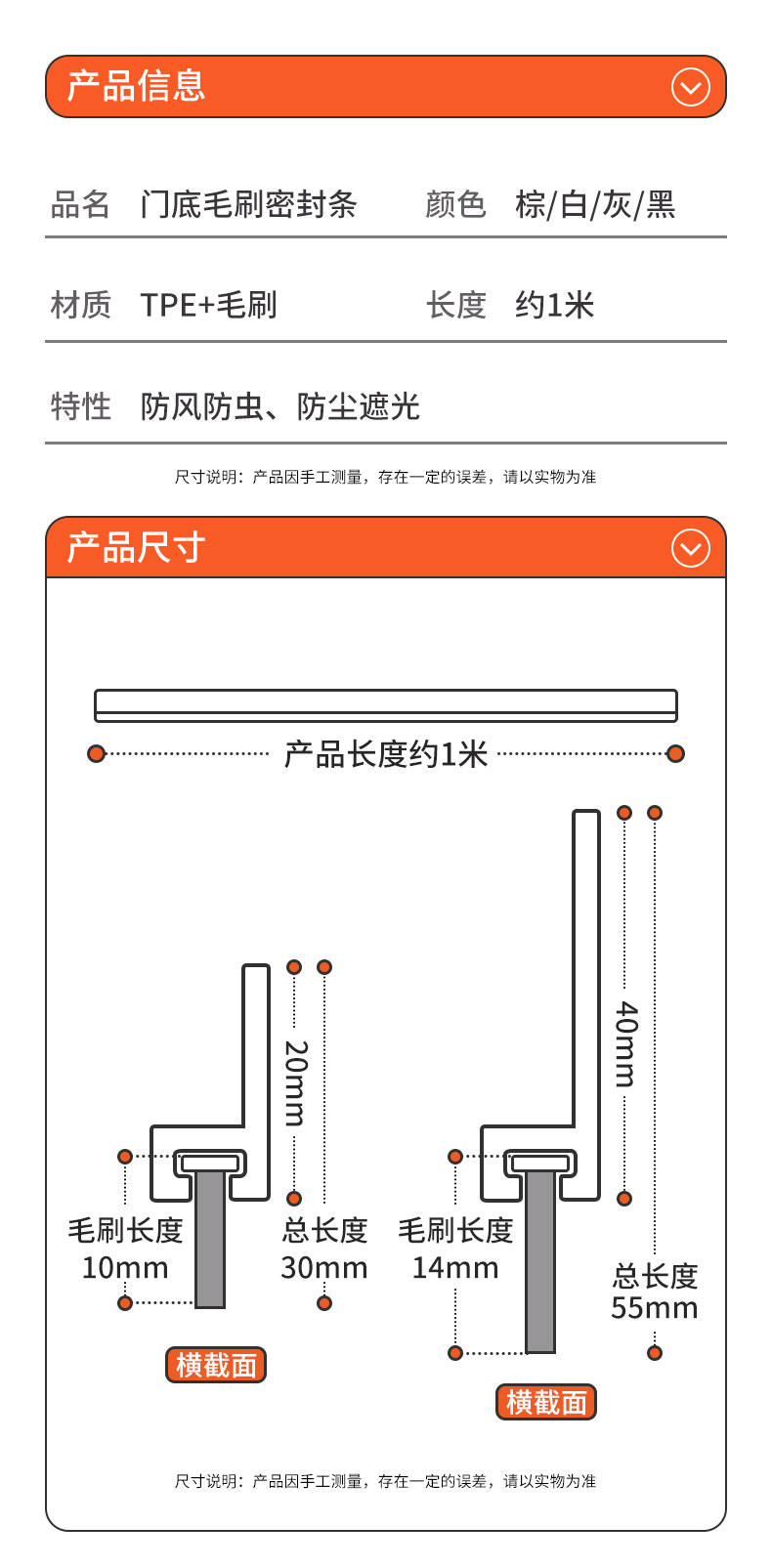 产品信息

品名　门底毛刷密封条　　颜色　棕/白/灰/黑

材质　TPE+毛刷　　长度　约1米

特性　防风防虫、防尘遮光

尺寸说明：产品因手工测量，存在一定的误差，请以实物为准

产品尺寸

产品长度约1米

20mm

毛刷长度
10mm

总长度
30mm

横截面

40mm

毛刷长度
14mm

总长度
55mm

横截面

尺寸说明：产品因手工测量，存在一定的误差，请以实物为准