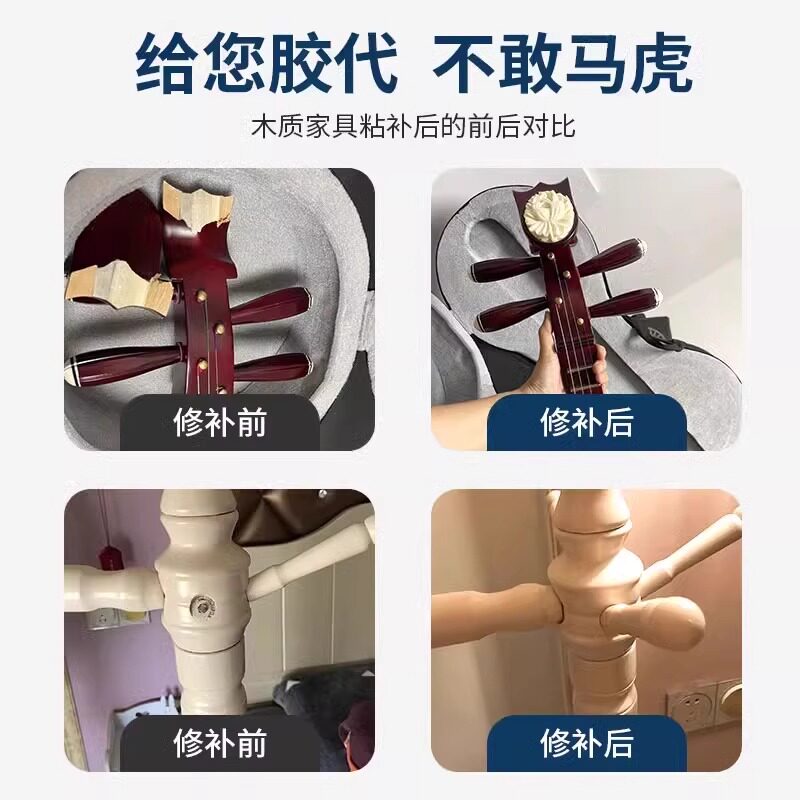 给您胶代 不敢马虎

木质家具粘补后的前后对比

修补前

修补后

修补前

修补后