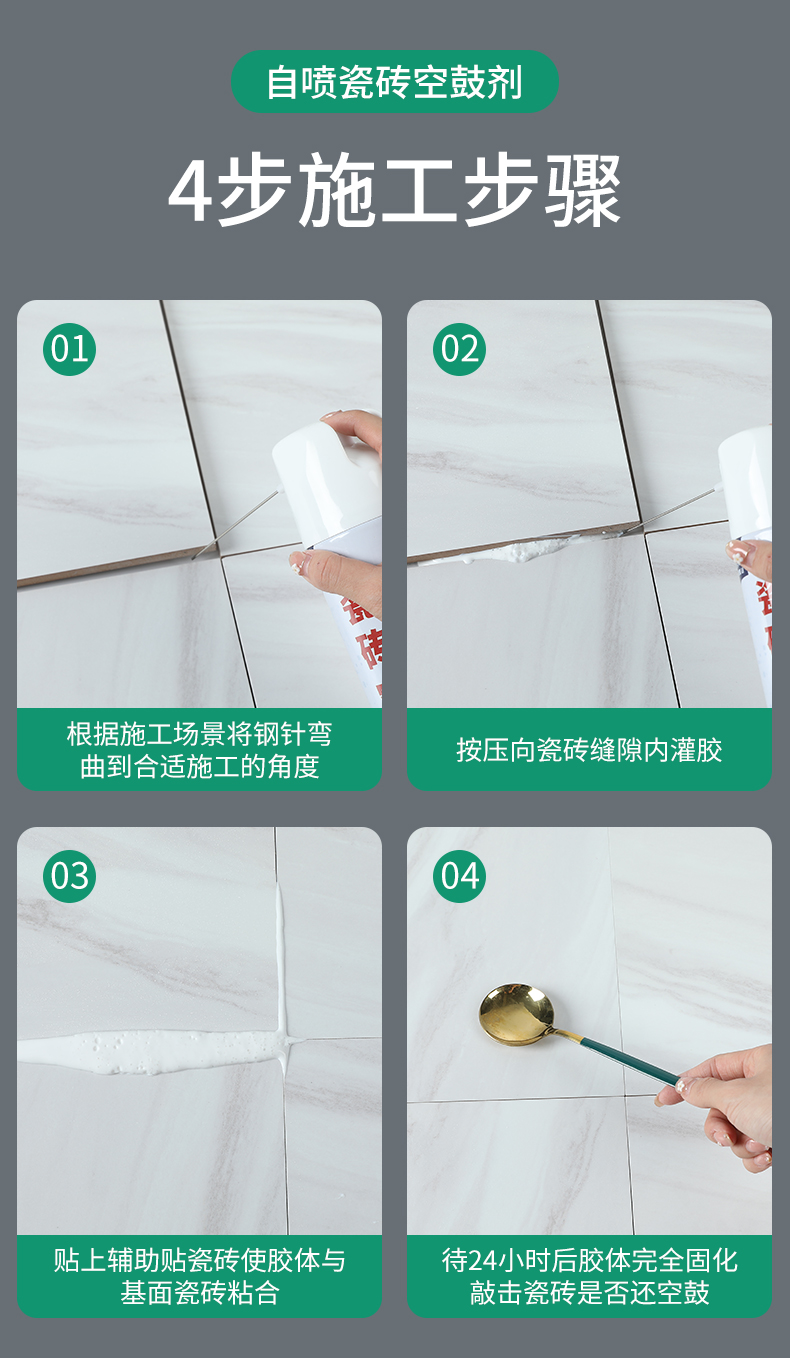 自喷瓷砖空鼓剂

4步施工步骤

01

根据施工场景将钢针弯曲到合适施工的角度

02

按压向瓷砖缝隙内灌胶

03

贴上辅助贴瓷砖使胶体与基面瓷砖粘合

04

待24小时后胶体完全固化敲击瓷砖是否还空鼓