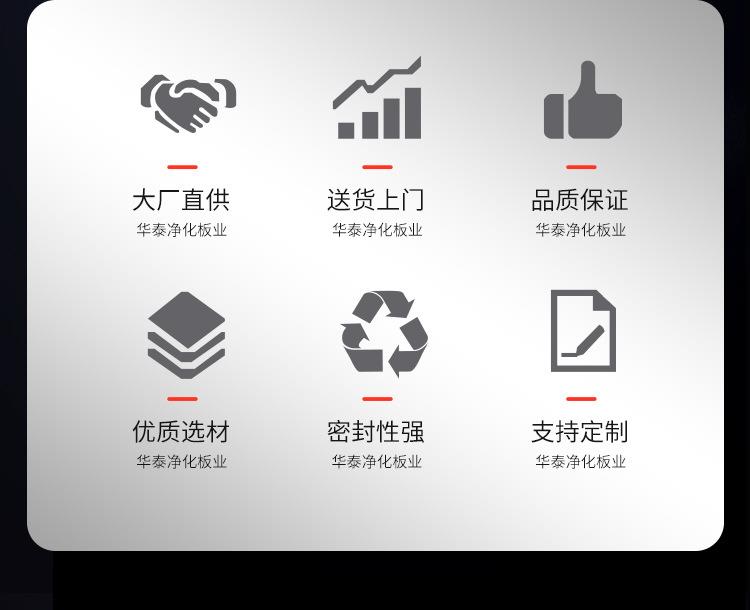 大厂直供
华泰净化板业

送货上门
华泰净化板业

品质保证
华泰净化板业

优质选材
华泰净化板业

密封性强
华泰净化板业

支持定制
华泰净化板业