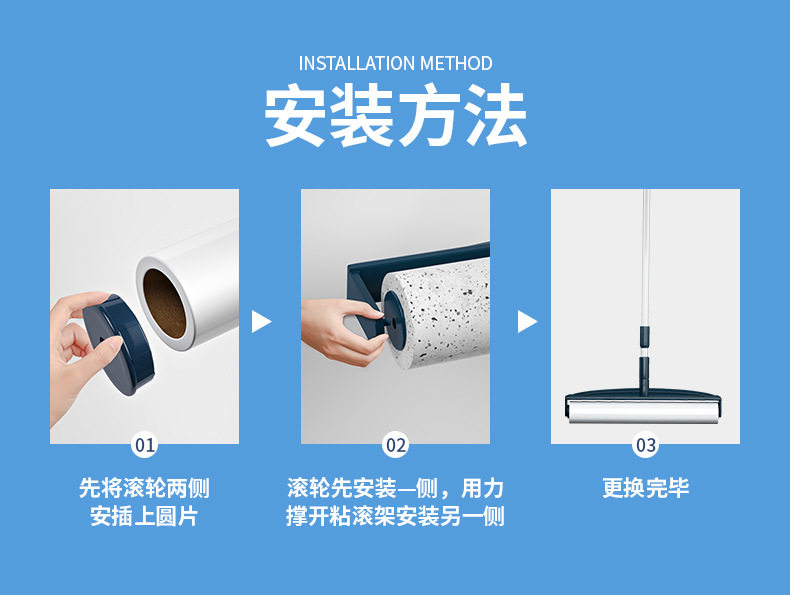 INSTALLATION METHOD
安装方法

01
先将滚轮两侧安插上圆片

02
滚轮先安装一侧，用力撑开粘滚架安装另一侧

03
更换完毕