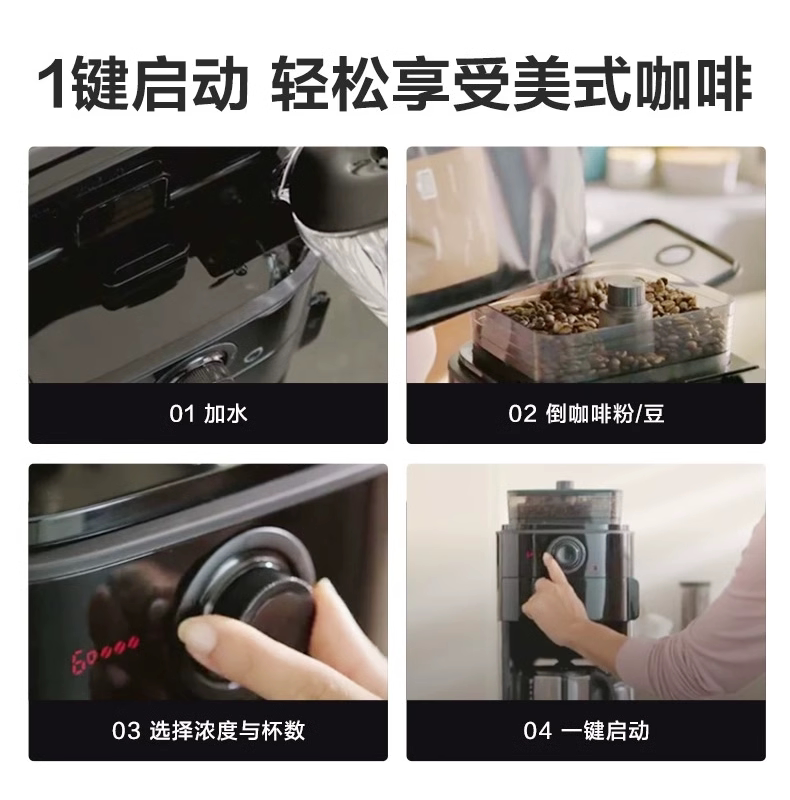 1键启动 轻松享受美式咖啡

01 加水

02 倒咖啡粉/豆

03 选择浓度与杯数

04 一键启动