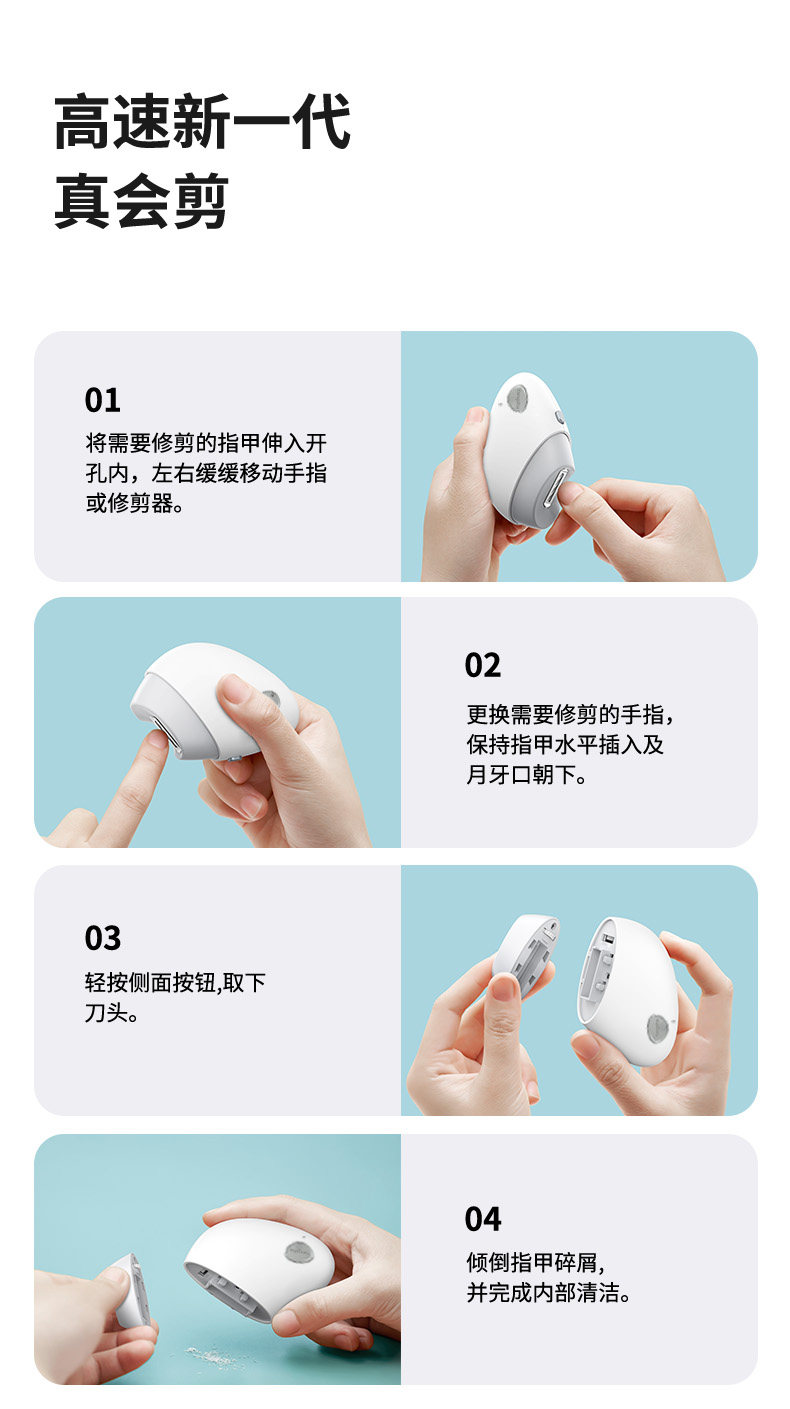 高速新一代
真会剪

01
将需要修剪的指甲伸入开孔内，左右缓缓移动手指或修剪器。

02
更换需要修剪的手指，保持指甲水平插入及月牙口朝下。

03
轻按侧面按钮,取下刀头。

04
倾倒指甲碎屑，并完成内部清洁。