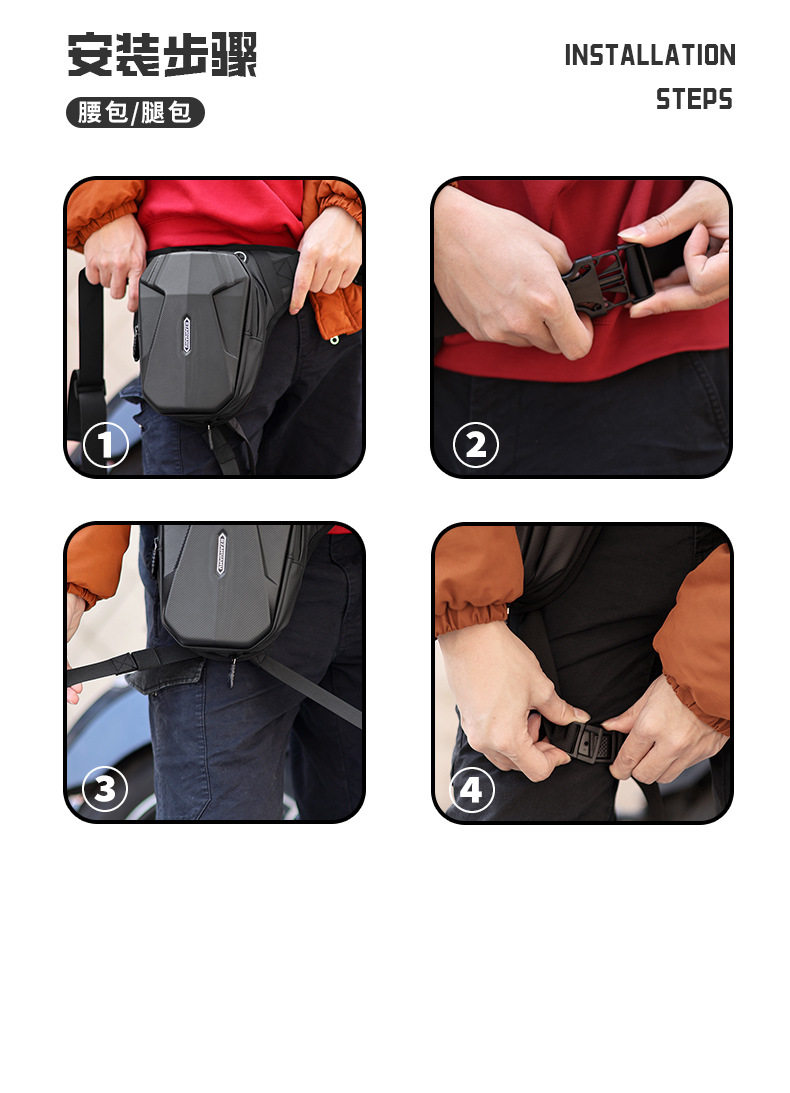 安装步骤

腰包/腿包

INSTALLATION STEPS

1

2

3

4