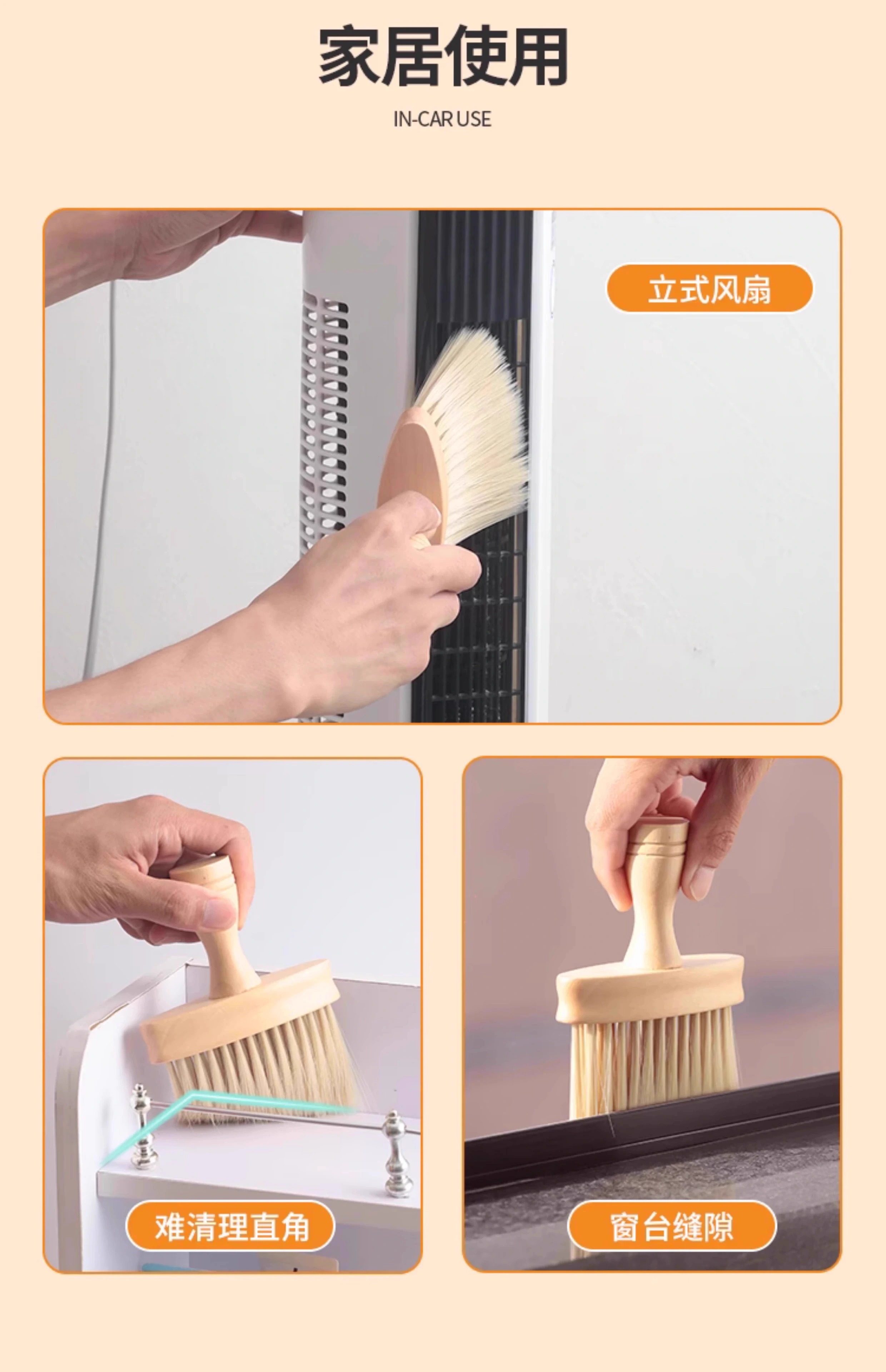 家居使用

IN-CAR USE

立式风扇

难清理直角

窗台缝隙