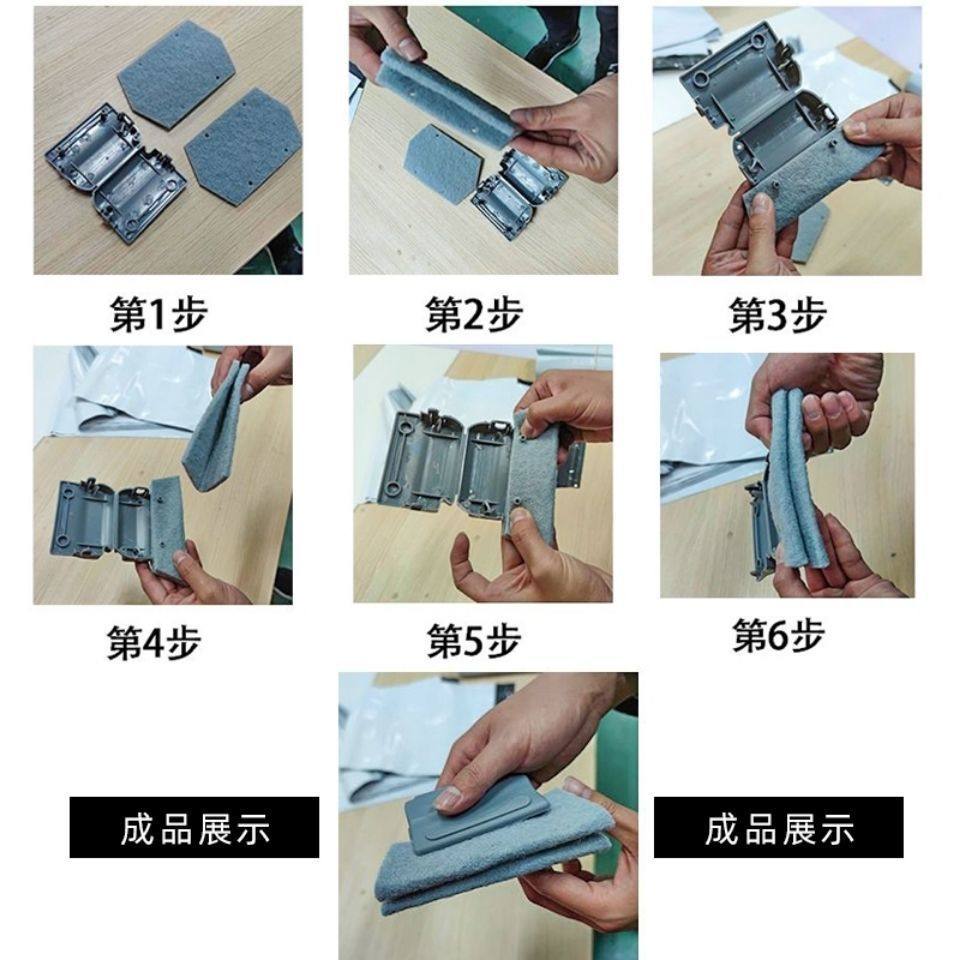 第1步

第2步

第3步

第4步

第5步

第6步

成品展示

成品展示