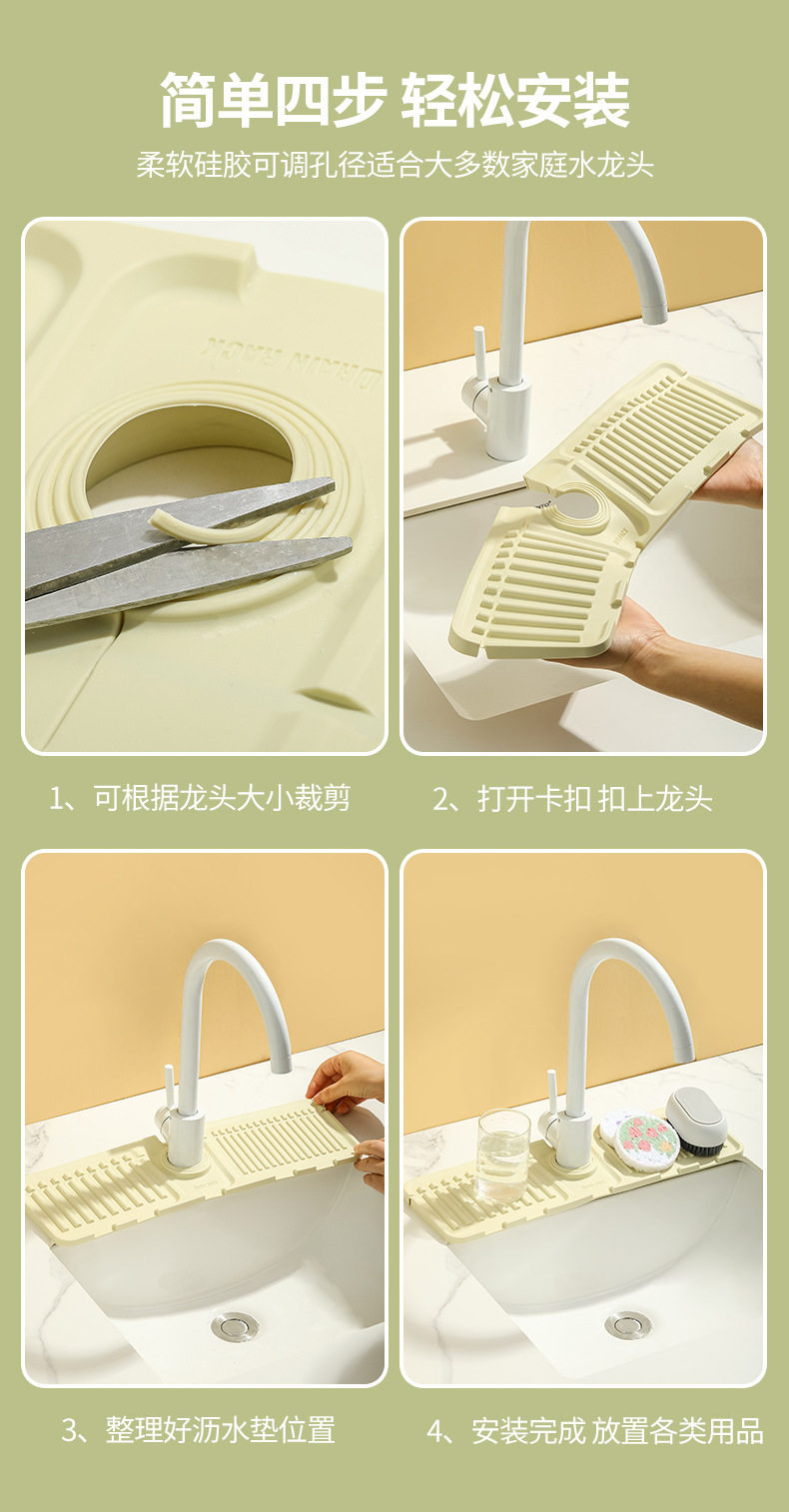 简单四步 轻松安装

柔软硅胶可调孔径适合大多数家庭水龙头

DRAIN RACK

1、可根据龙头大小裁剪

2、打开卡扣 扣上龙头

3、整理好沥水垫位置

4、安装完成 放置各类用品