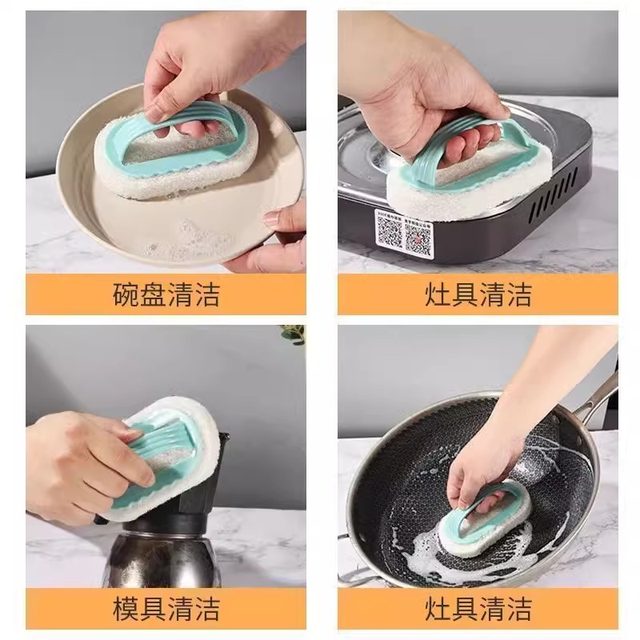 碗盘清洁

灶具清洁

模具清洁

灶具清洁