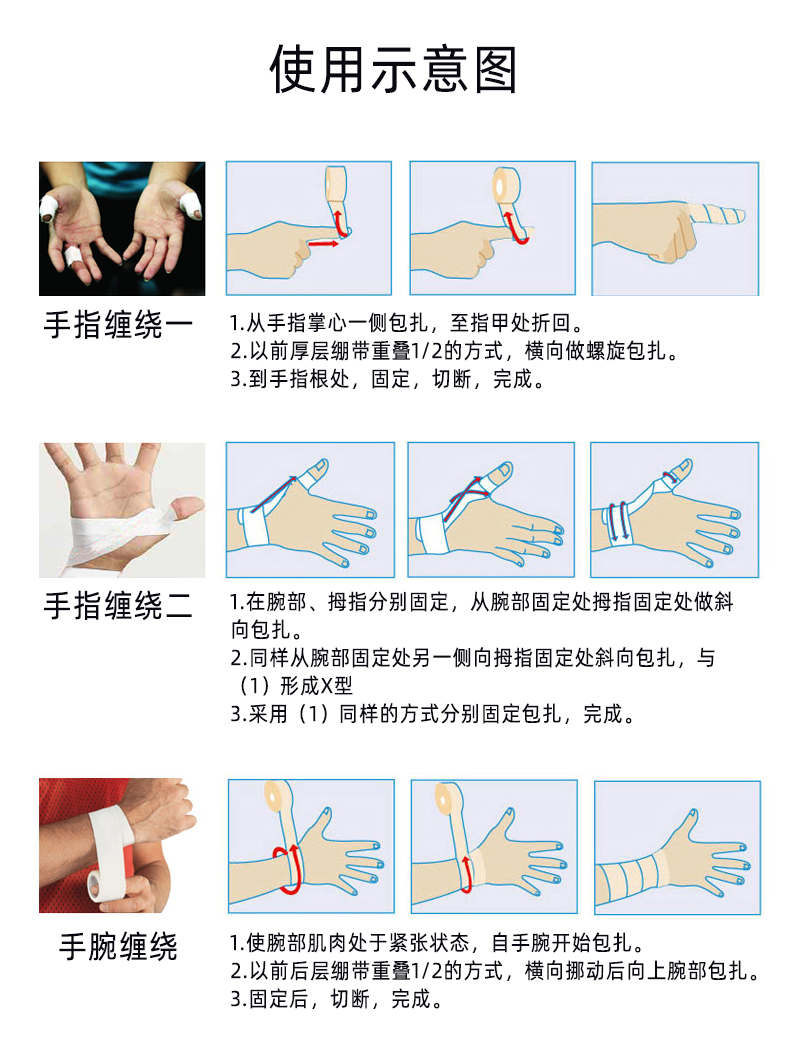 使用示意图

手指缠绕一

1.从手指掌心一侧包扎，至指甲处折回。
2.以前厚层绷带重叠1/2的方式，横向做螺旋包扎。
3.到手指根处，固定，切断，完成。

手指缠绕二

1.在腕部、拇指分别固定，从腕部固定处拇指固定处做斜向包扎。
2.同样从腕部固定处另一侧向拇指固定处斜向包扎，与（1）形成X型
3.采用（1）同样的方式分别固定包扎，完成。

手腕缠绕

1.使腕部肌肉处于紧张状态，自手腕开始包扎。
2.以前后层绷带重叠1/2的方式，横向挪动后向上腕部包扎。
3.固定后，切断，完成。