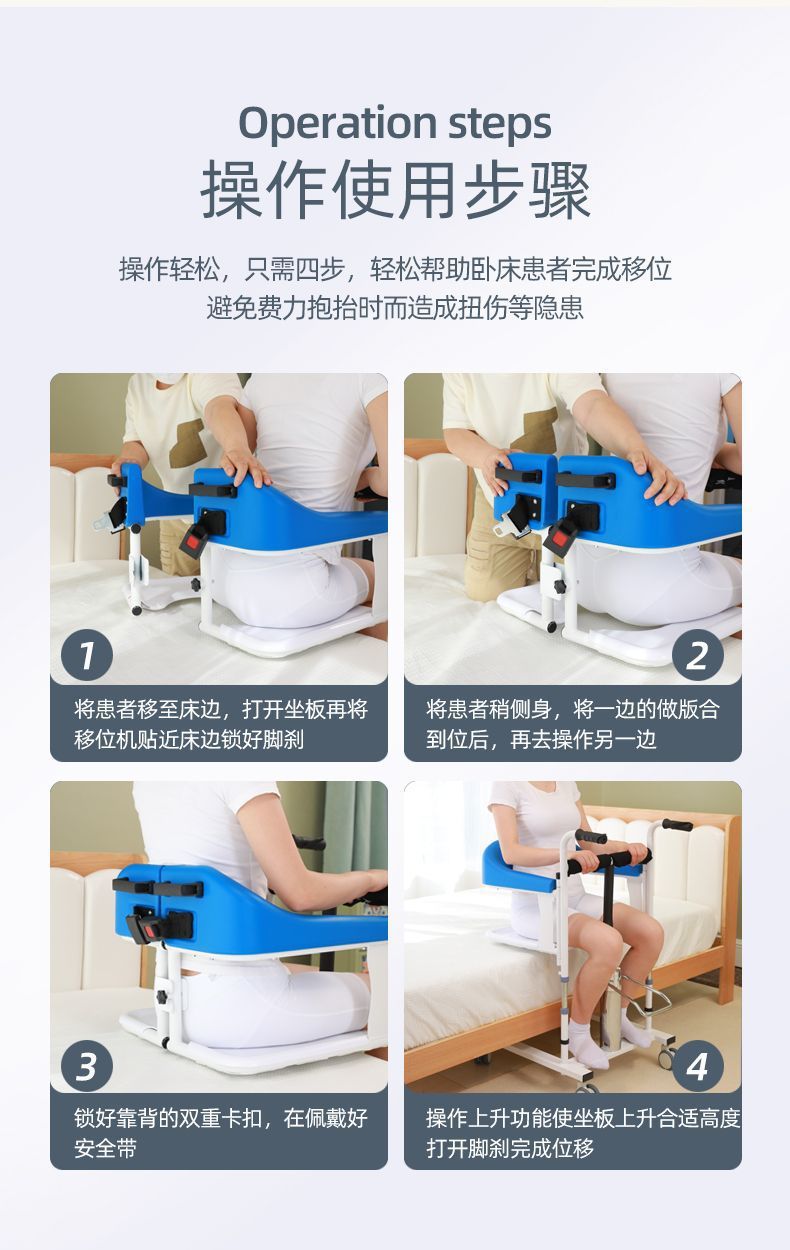 Operation steps
操作使用步骤

操作轻松，只需四步，轻松帮助卧床患者完成移位
避免费力抱抬时而造成扭伤等隐患

1
将患者移至床边，打开坐板再将移位机贴近床边锁好脚刹

2
将患者稍侧身，将一边的做版合到位后，再去操作另一边

3
锁好靠背的双重卡扣，在佩戴好安全带

4
操作上升功能使坐板上升合适高度打开脚刹完成位移