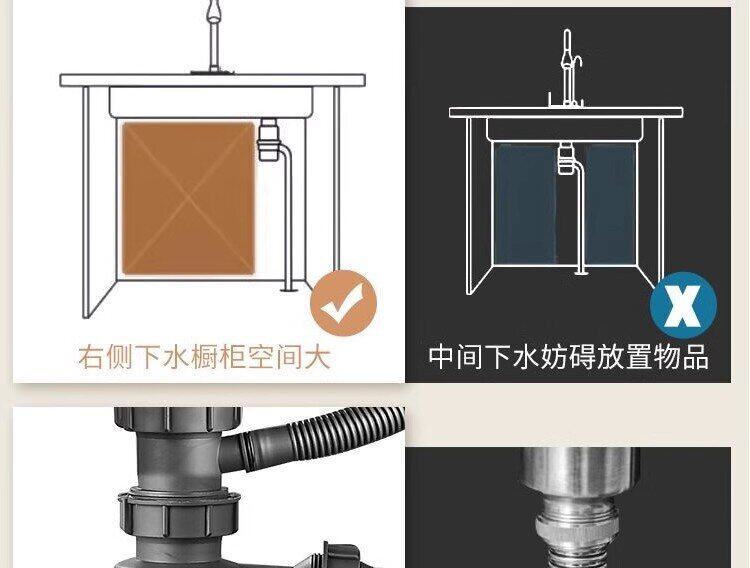 右侧下水橱柜空间大

X

中间下水妨碍放置物品