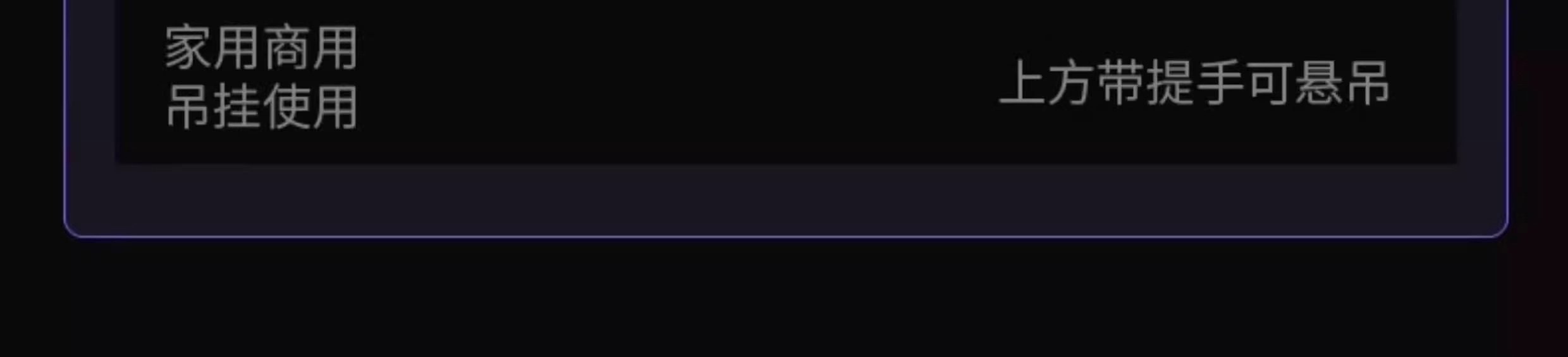 家用商用
吊挂使用

上方带提手可悬吊