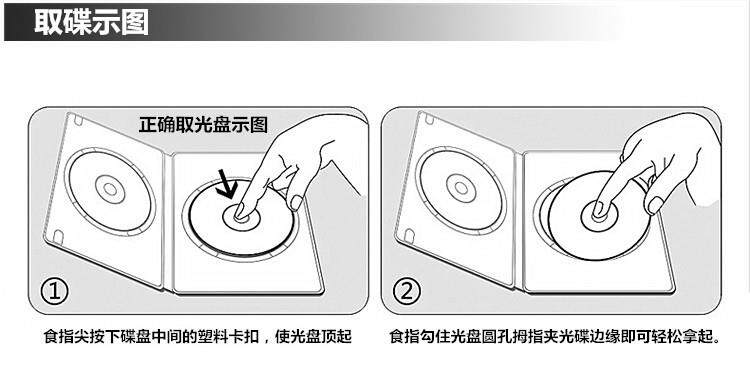 取碟示图

正确取光盘示图

①

食指尖按下碟盘中间的塑料卡扣，使光盘顶起

②

食指勾住光盘圆孔拇指夹光碟边缘即可轻松拿起。