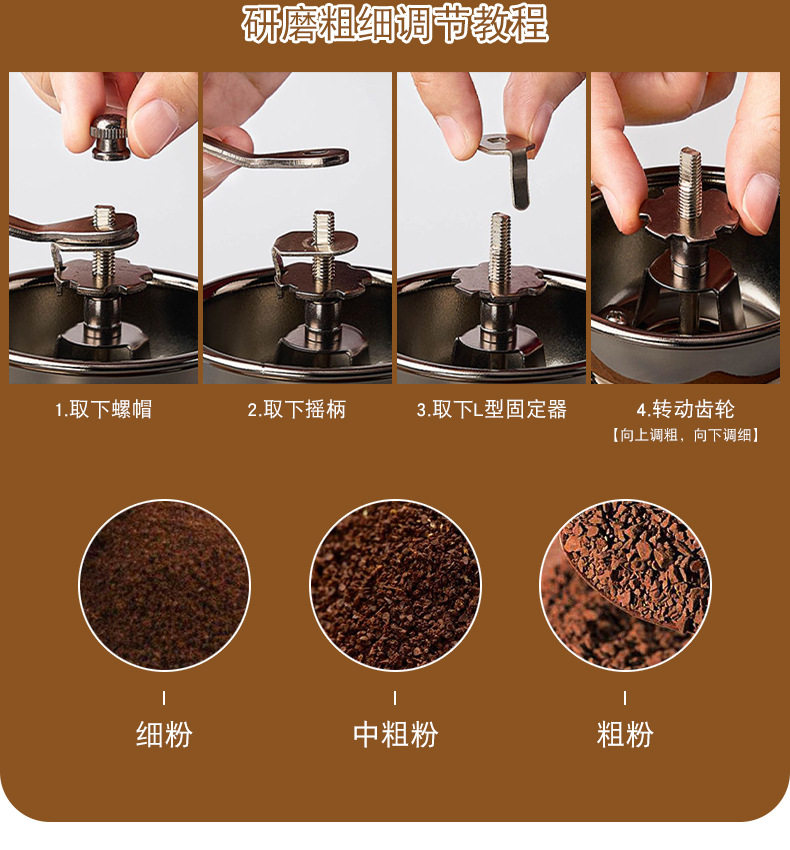 研磨粗细调节教程

1.取下螺帽

2.取下摇柄

3.取下L型固定器

4.转动齿轮
【向上调粗，向下调细】

细粉

中粗粉

粗粉