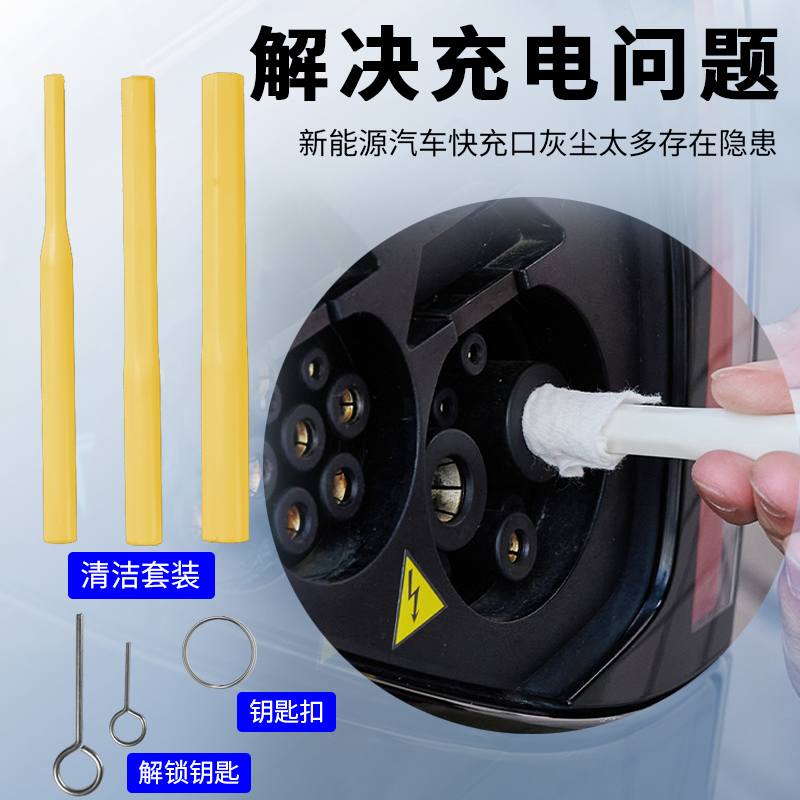 解决充电问题

新能源汽车快充口灰尘太多存在隐患

清洁套装

钥匙扣

解锁钥匙