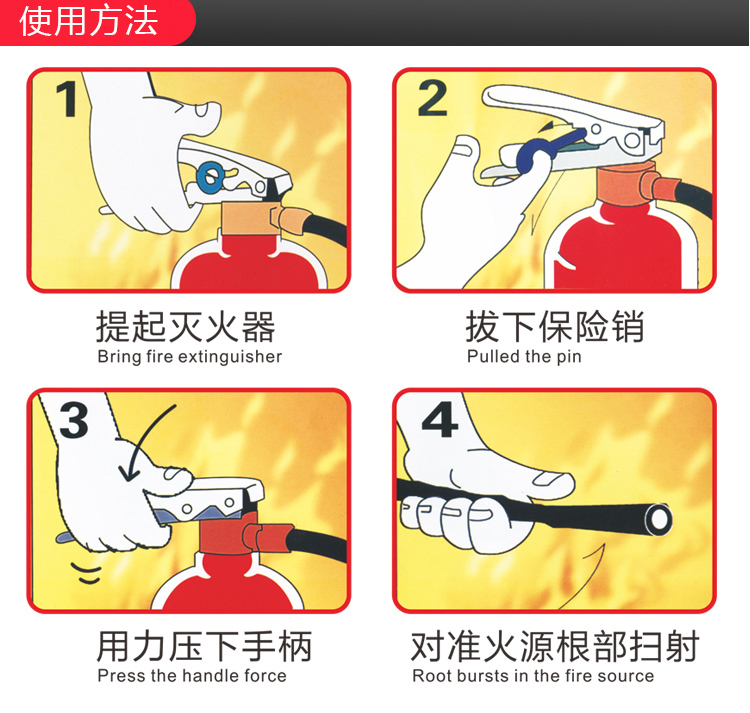 使用方法

1

提起灭火器
Bring fire extinguisher

2

拔下保险销
Pulled the pin

3

用力压下手柄
Press the handle force

4

对准火源根部扫射
Root bursts in the fire source