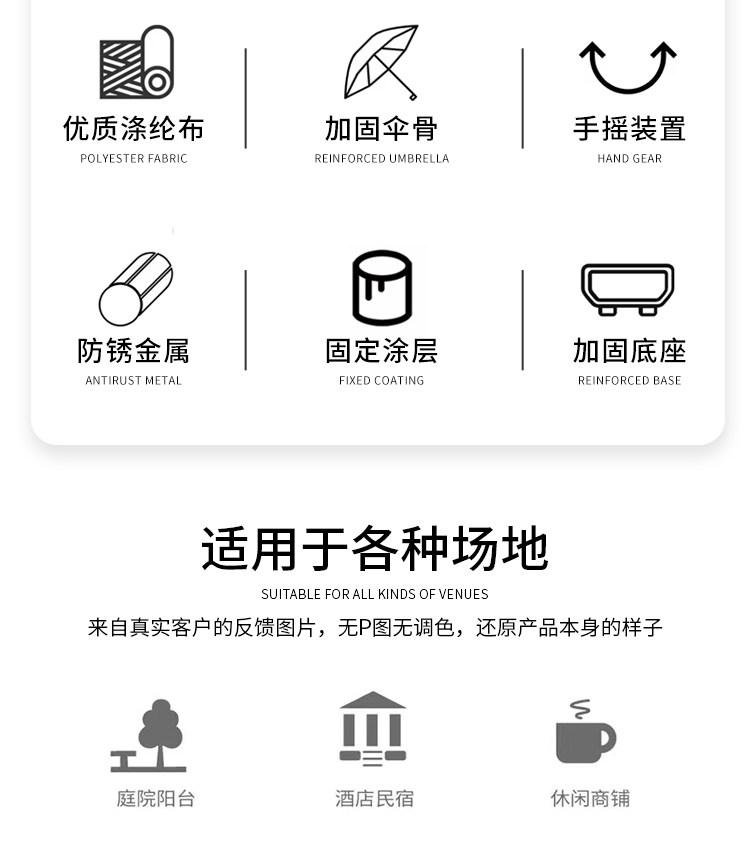 优质涤纶布
POLYESTER FABRIC

加固伞骨
REINFORCED UMBRELLA

手摇装置
HAND GEAR

防锈金属
ANTIRUST METAL

固定涂层
FIXED COATING

加固底座
REINFORCED BASE

适用于各种场地
SUITABLE FOR ALL KINDS OF VENUES
来自真实客户的反馈图片，无P图无调色，还原产品本身的样子

庭院阳台

酒店民宿

休闲商铺