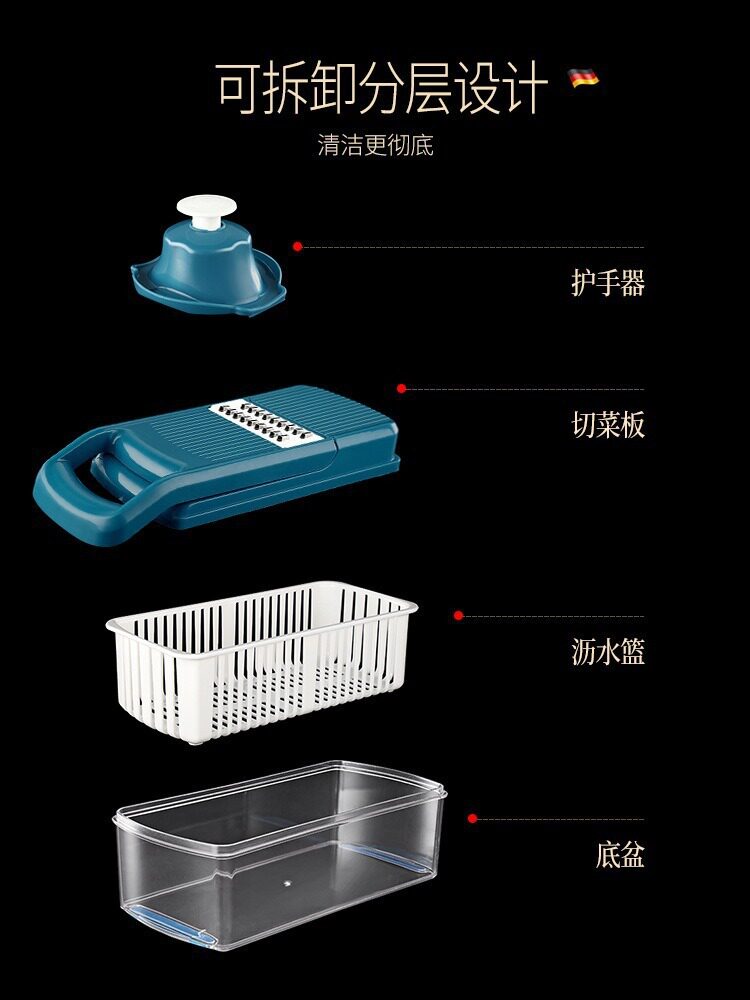 可拆卸分层设计

清洁更彻底

护手器

切菜板

沥水篮

底盆