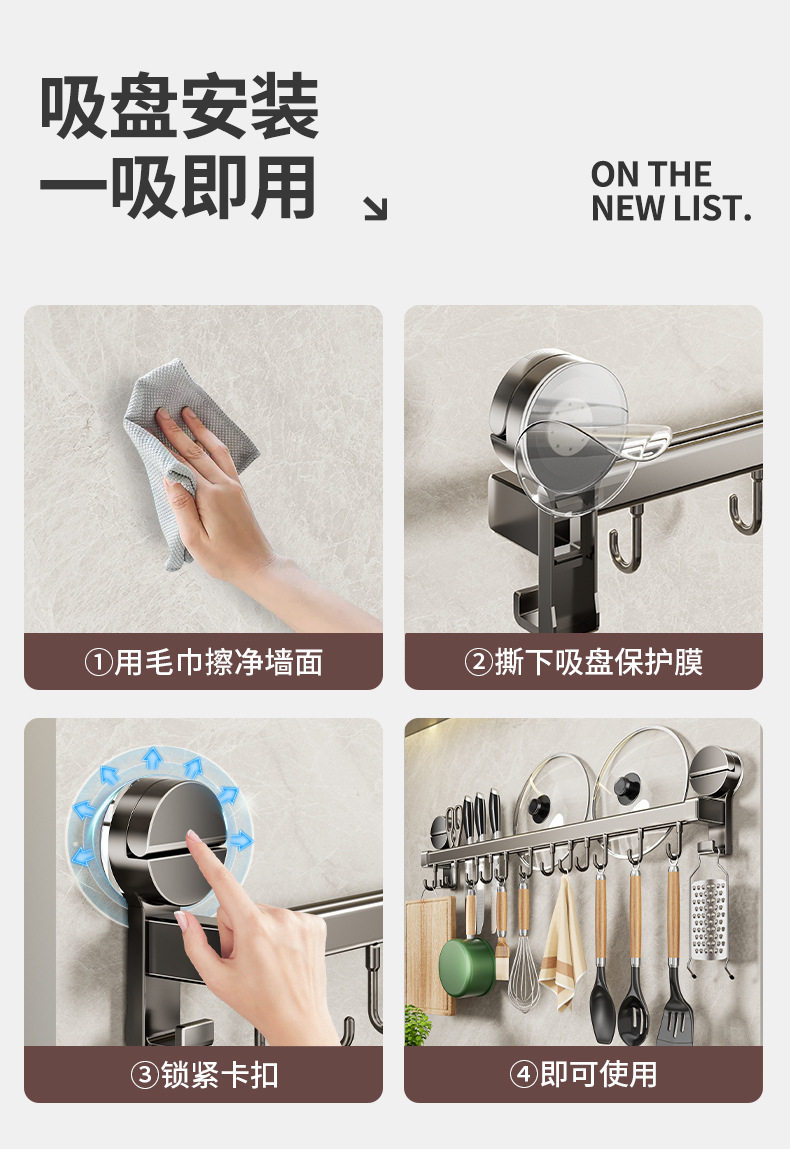 吸盘安装
一吸即用

ON THE
NEW LIST.

①用毛巾擦净墙面

②撕下吸盘保护膜

③锁紧卡扣

④即可使用