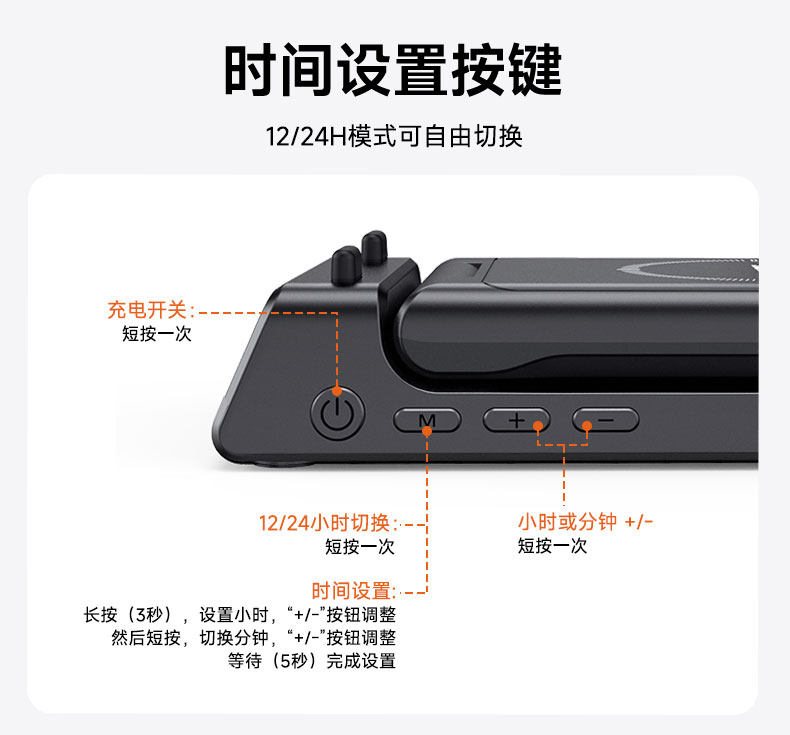 时间设置按键

12/24H模式可自由切换

充电开关:
短按一次

M

+

−

12/24小时切换:
短按一次

小时或分钟 +/-
短按一次

时间设置:
长按（3秒），设置小时，“+/-”按钮调整
然后短按，切换分钟，“+/-”按钮调整
等待（5秒）完成设置