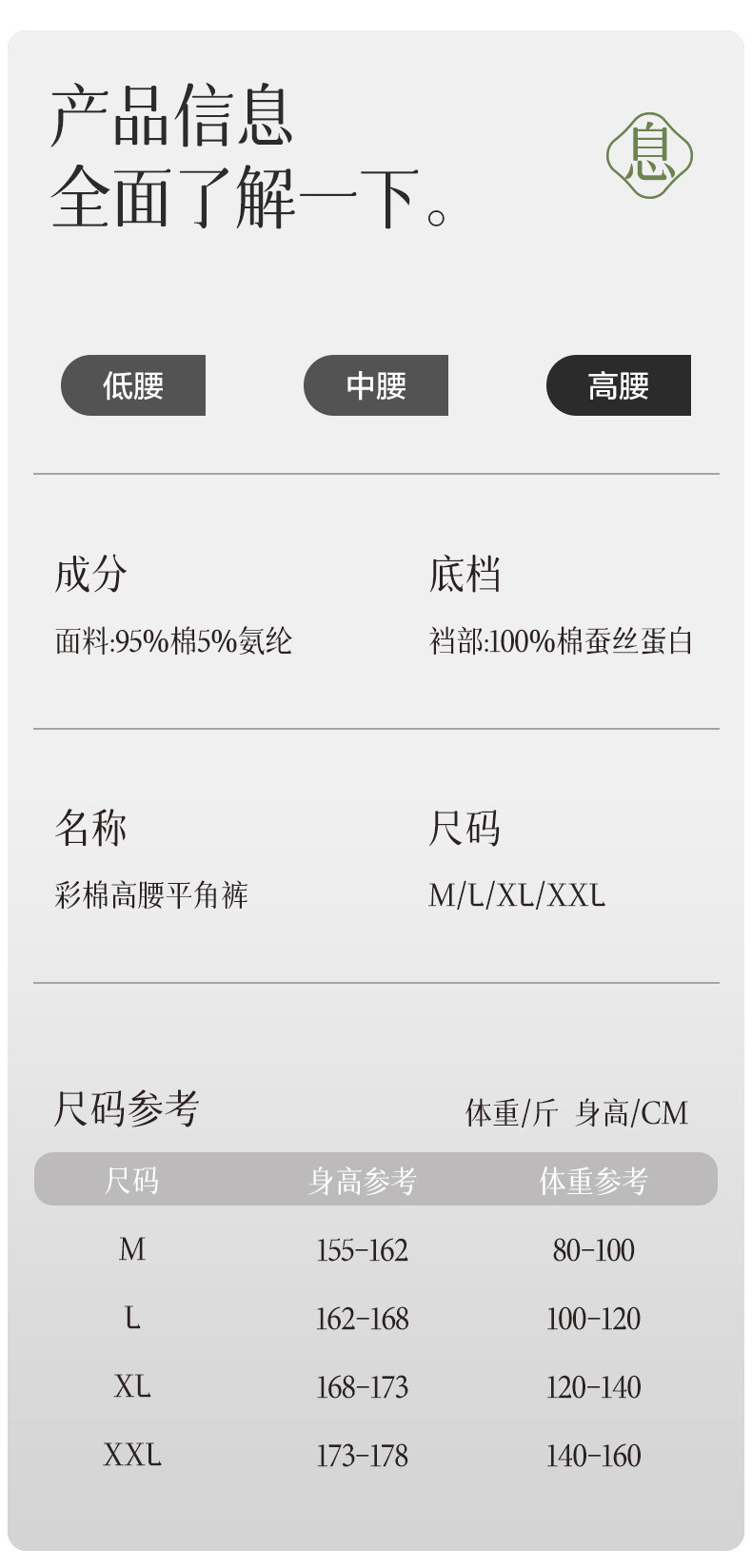 产品信息
全面了解一下。

息

低腰 中腰 高腰

成分
面料:95%棉5%氨纶

底档
裆部:100%棉蚕丝蛋白

名称
彩棉高腰平角裤

尺码
M/L/XL/XXL

尺码参考
体重/斤 身高/CM

| 尺码 | 身高参考 | 体重参考 |
|---|---|---|
| M | 155-162 | 80-100 |
| L | 162-168 | 100-120 |
| XL | 168-173 | 120-140 |
| XXL | 173-178 | 140-160 |