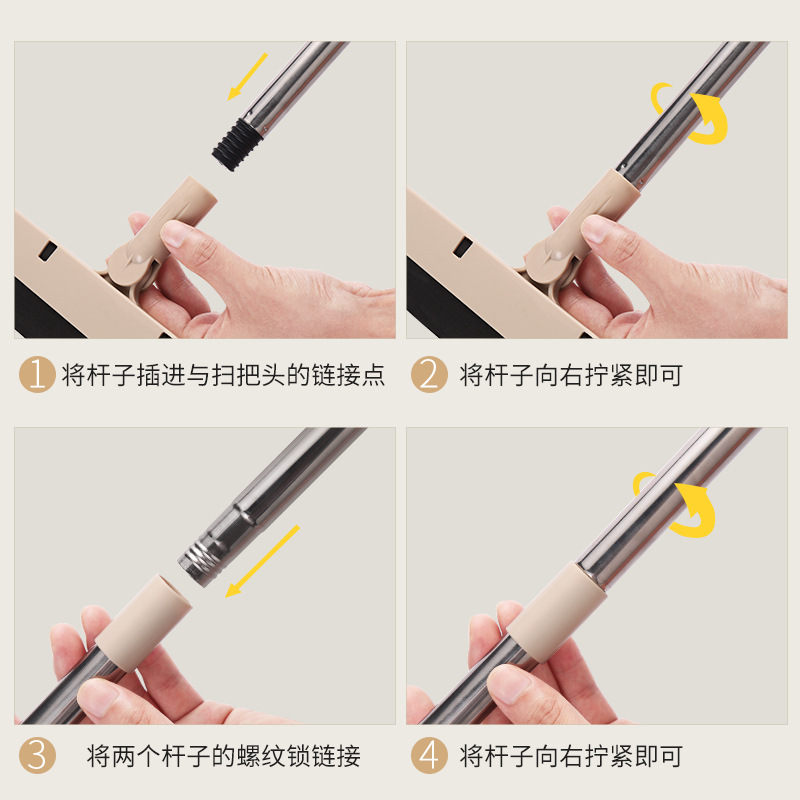 1 将杆子插进与扫把头的链接点

2 将杆子向右拧紧即可

3 将两个杆子的螺纹锁链接

4 将杆子向右拧紧即可