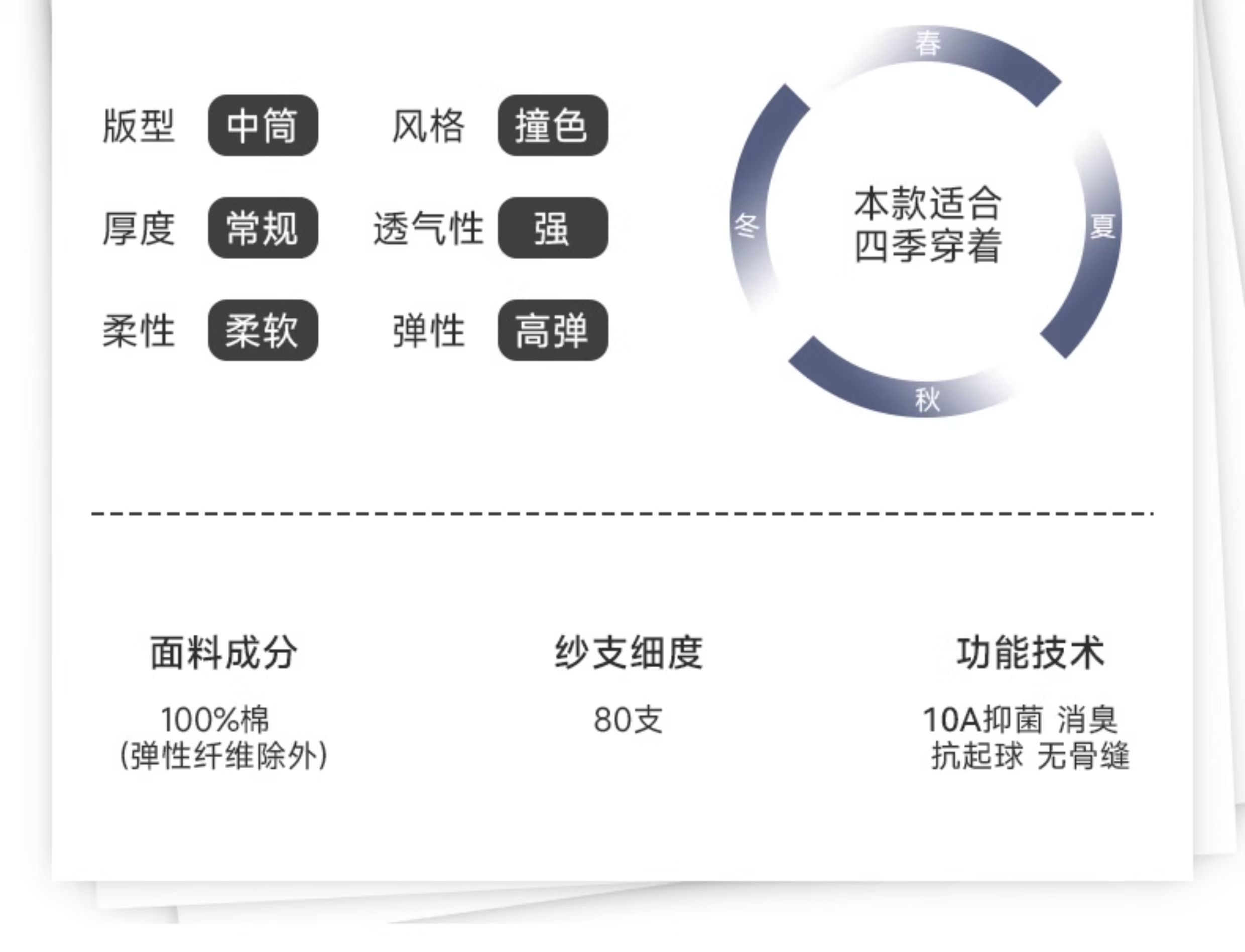 版型 中筒 风格 撞色

厚度 常规 透气性 强

柔性 柔软 弹性 高弹

春
冬
本款适合
四季穿着
夏
秋

面料成分
100%棉
(弹性纤维除外)

纱支细度
80支

功能技术
10A抑菌 消臭
抗起球 无骨缝