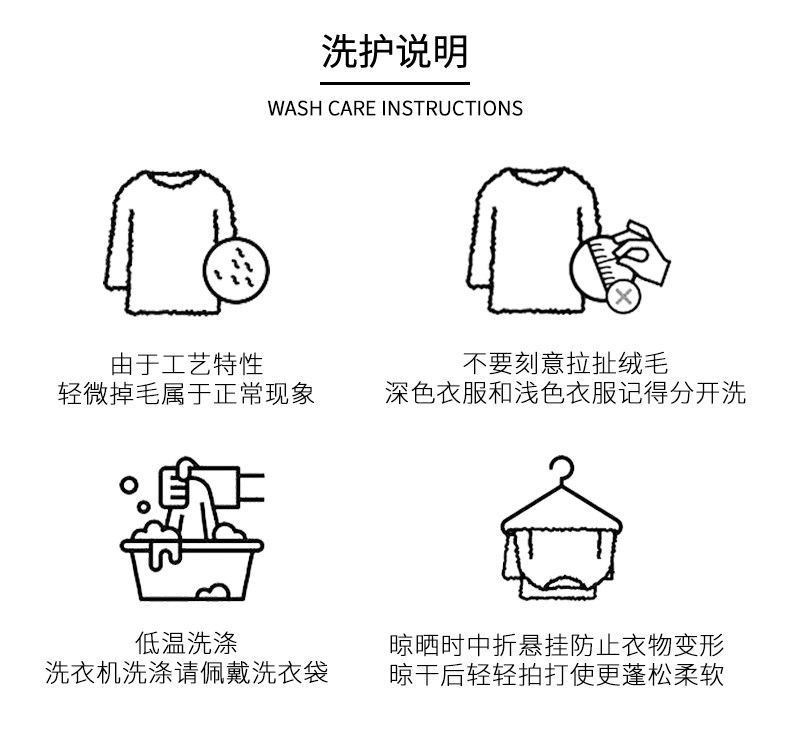 洗护说明

WASH CARE INSTRUCTIONS

由于工艺特性
轻微掉毛属于正常现象

不要刻意拉扯绒毛
深色衣服和浅色衣服记得分开洗

低温洗涤
洗衣机洗涤请佩戴洗衣袋

晾晒时中折悬挂防止衣物变形
晾干后轻轻拍打使更蓬松柔软