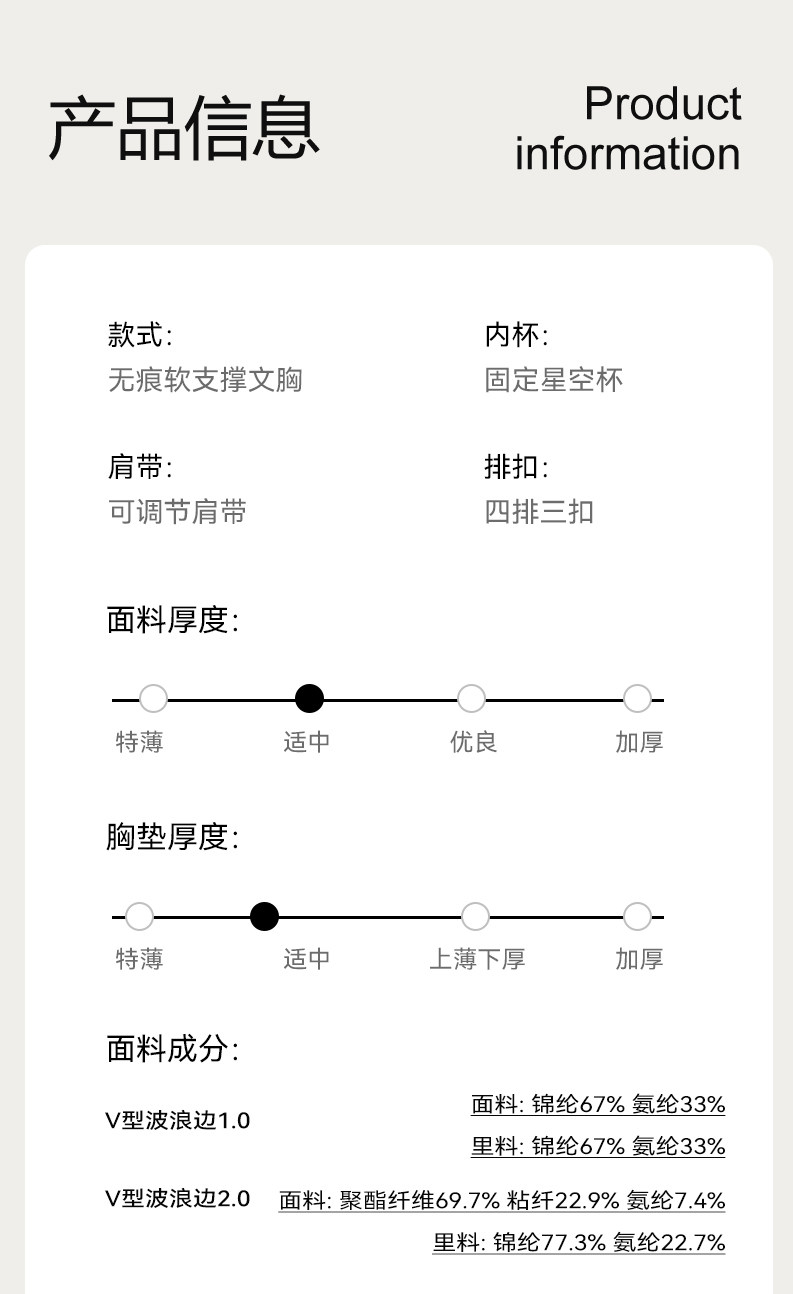 产品信息

Product information

款式:
无痕软支撑文胸

内杯:
固定星空杯

肩带:
可调节肩带

排扣:
四排三扣

面料厚度:

特薄 适中 优良 加厚

胸垫厚度:

特薄 适中 上薄下厚 加厚

面料成分:

V型波浪边1.0

面料: 锦纶67% 氨纶33%

里料: 锦纶67% 氨纶33%

V型波浪边2.0

面料: 聚酯纤维69.7% 粘纤22.9% 氨纶7.4%

里料: 锦纶77.3% 氨纶22.7%