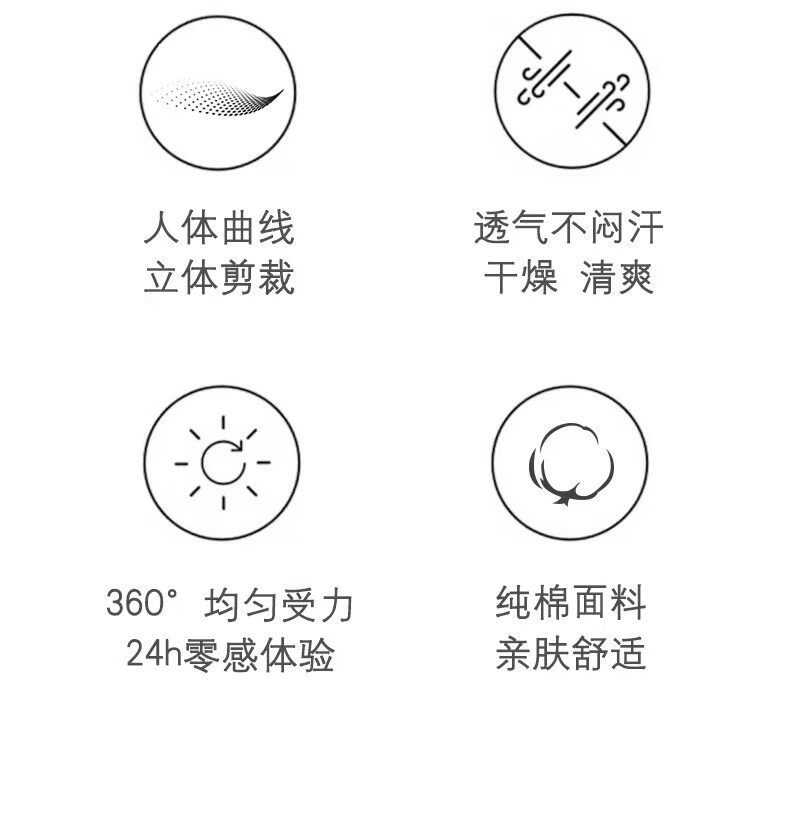 人体曲线
立体剪裁

透气不闷汗
干燥 清爽

360° 均匀受力
24h零感体验

纯棉面料
亲肤舒适