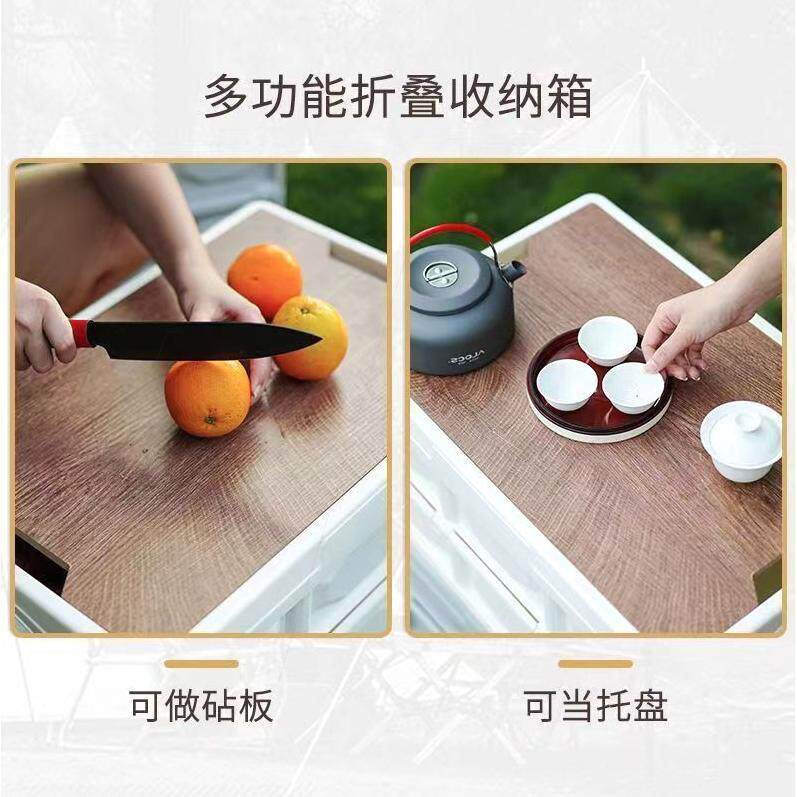 多功能折叠收纳箱

ALOCS

可做砧板

可当托盘