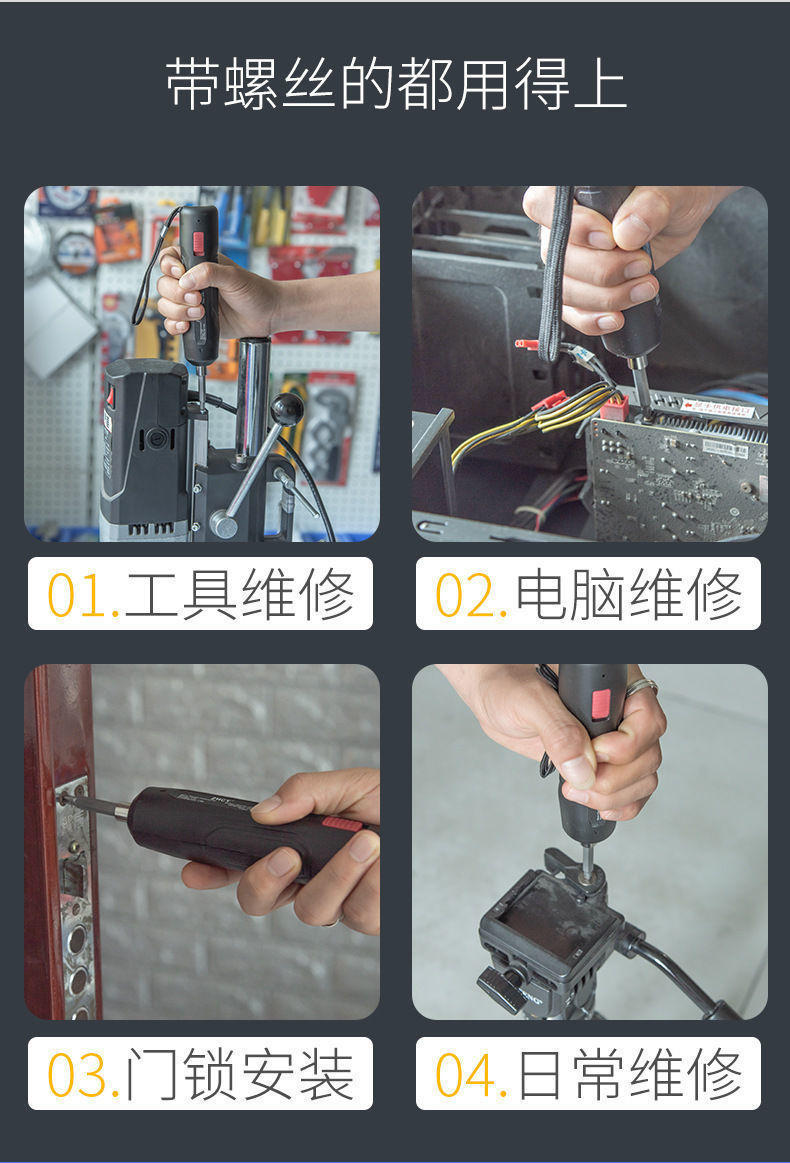 带螺丝的都用得上

01.工具维修

02.电脑维修

03.门锁安装

04.日常维修