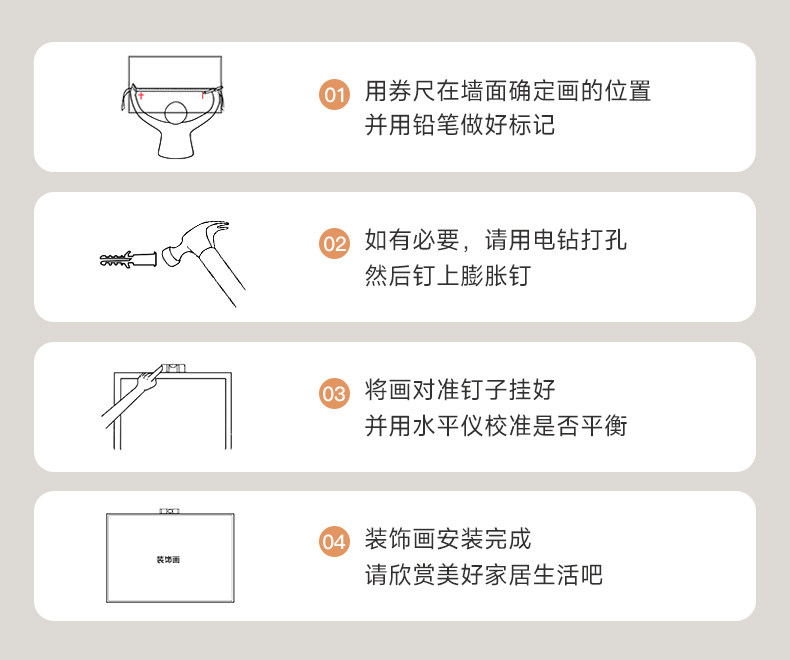 01 用券尺在墙面确定画的位置
并用铅笔做好标记

02 如有必要，请用电钻打孔
然后钉上膨胀钉

03 将画对准钉子挂好
并用水平仪校准是否平衡

装饰画

04 装饰画安装完成
请欣赏美好家居生活吧