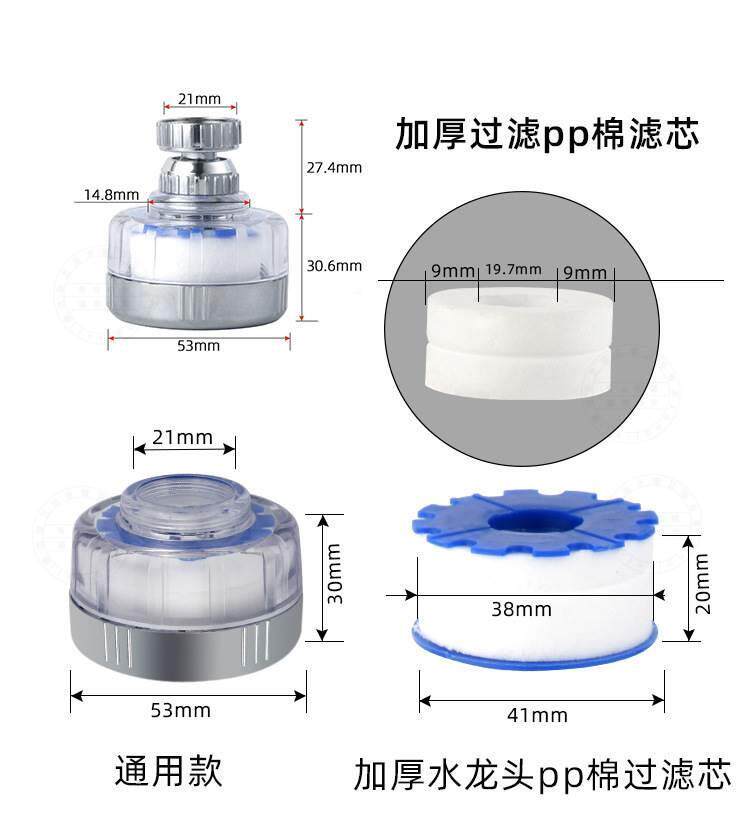 21mm
27.4mm
14.8mm
30.6mm
53mm

加厚过滤pp棉滤芯

9mm 19.7mm 9mm

21mm
30mm
53mm

38mm
20mm
41mm

通用款

加厚水龙头pp棉过滤芯