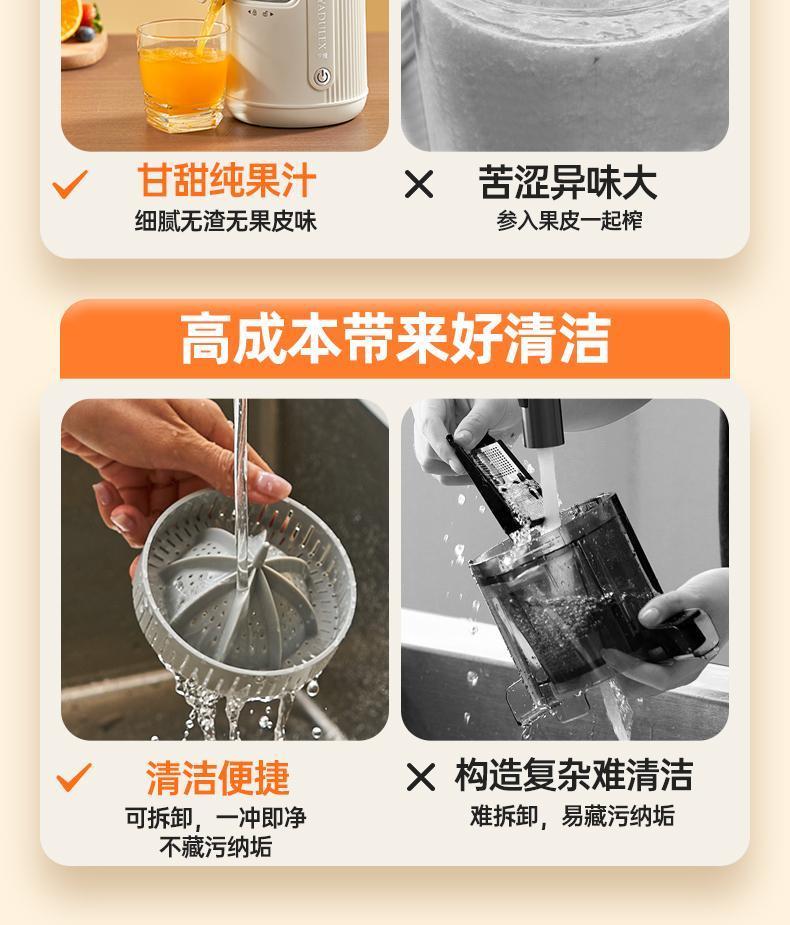 ✓ 甘甜纯果汁
细腻无渣无果皮味

✕ 苦涩异味大
参入果皮一起榨

高成本带来好清洁

✓ 清洁便捷
可拆卸，一冲即净
不藏污纳垢

✕ 构造复杂难清洁
难拆卸，易藏污纳垢