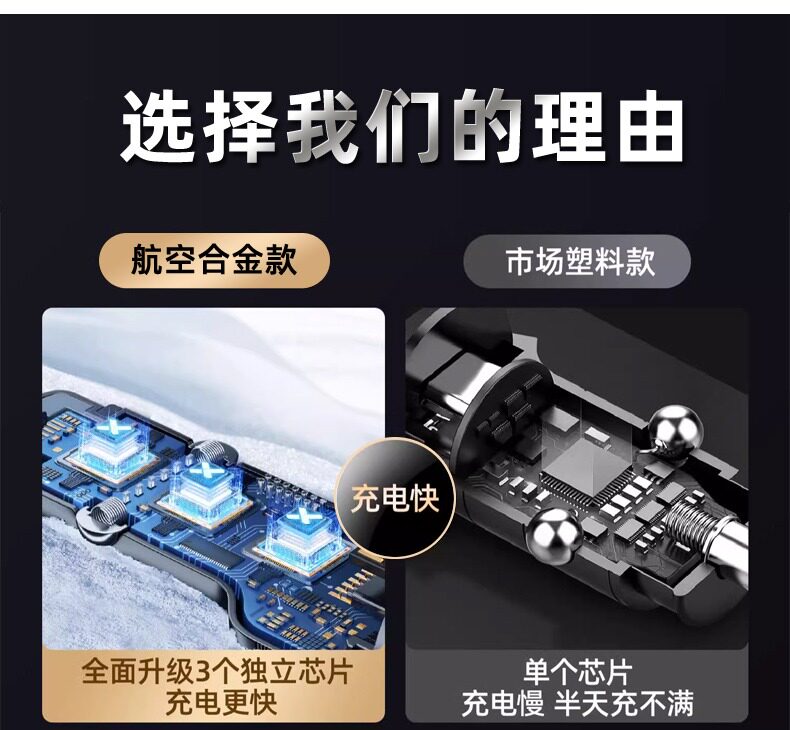 选择我们的理由

航空合金款

市场塑料款

充电快

全面升级3个独立芯片
充电更快

单个芯片
充电慢 半天充不满