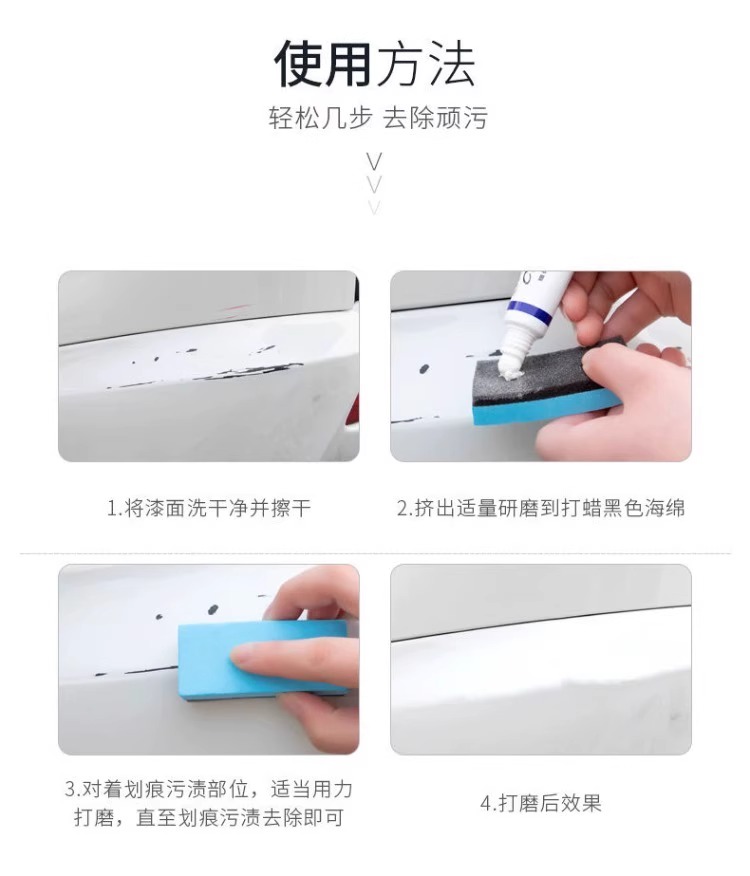 使用方法

轻松几步 去除顽污

1.将漆面洗干净并擦干

2.挤出适量研磨到打蜡黑色海绵

3.对着划痕污渍部位，适当用力打磨，直至划痕污渍去除即可

4.打磨后效果