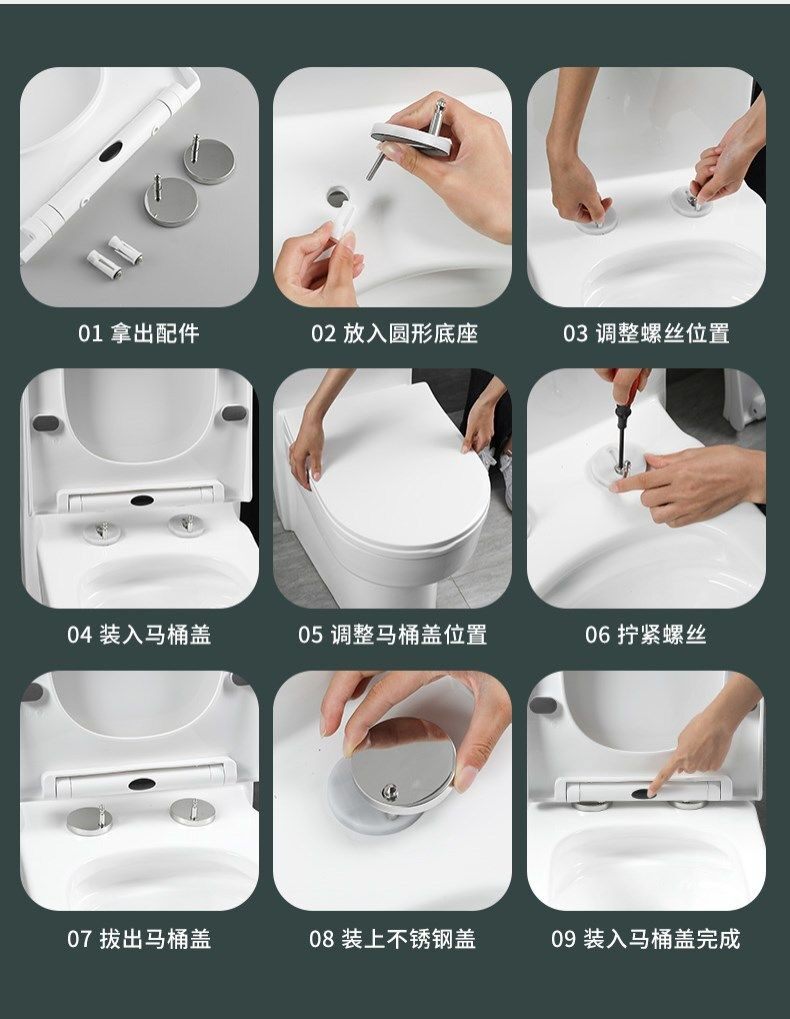 01 拿出配件

02 放入圆形底座

03 调整螺丝位置

04 装入马桶盖

05 调整马桶盖位置

06 拧紧螺丝

07 拔出马桶盖

08 装上不锈钢盖

09 装入马桶盖完成