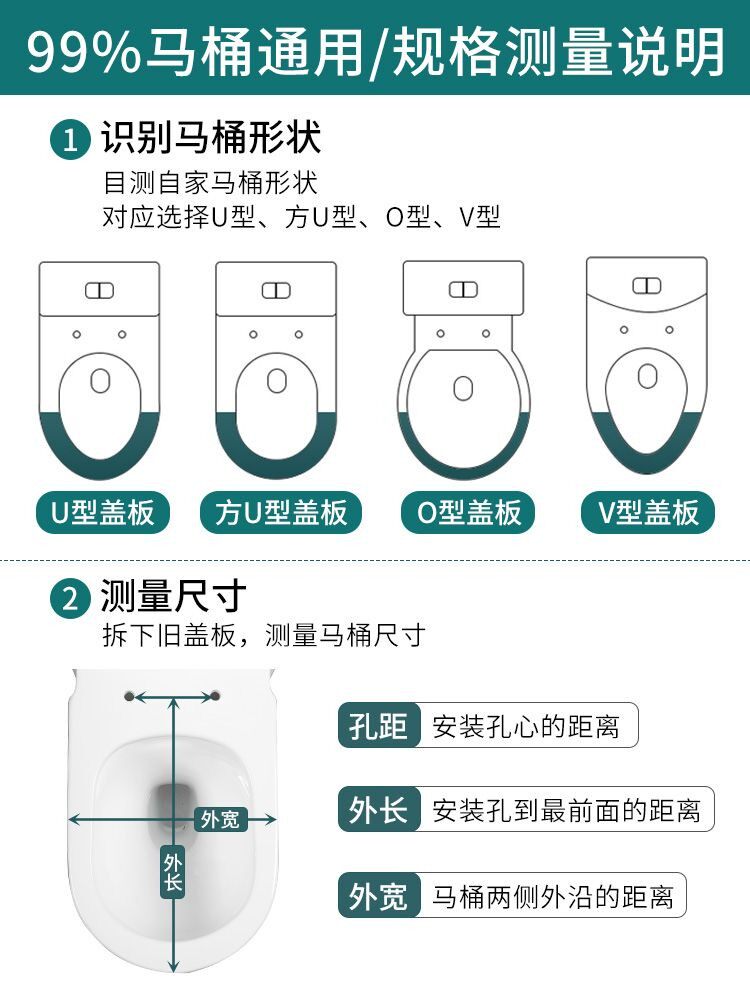 99%马桶通用/规格测量说明

1 识别马桶形状

目测自家马桶形状
对应选择U型、方U型、O型、V型

U型盖板

方U型盖板

O型盖板

V型盖板

2 测量尺寸

拆下旧盖板，测量马桶尺寸

外宽

外长

孔距 安装孔心的距离

外长 安装孔到最前面的距离

外宽 马桶两侧外沿的距离