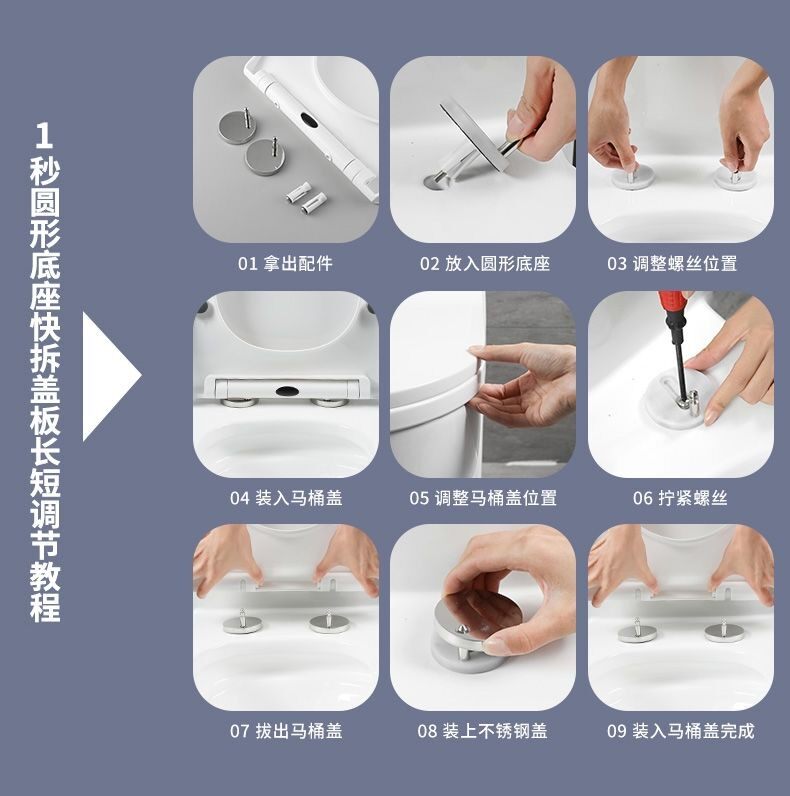 1秒圆形底座快拆盖板长短调节教程

01 拿出配件

02 放入圆形底座

03 调整螺丝位置

04 装入马桶盖

05 调整马桶盖位置

06 拧紧螺丝

07 拔出马桶盖

08 装上不锈钢盖

09 装入马桶盖完成