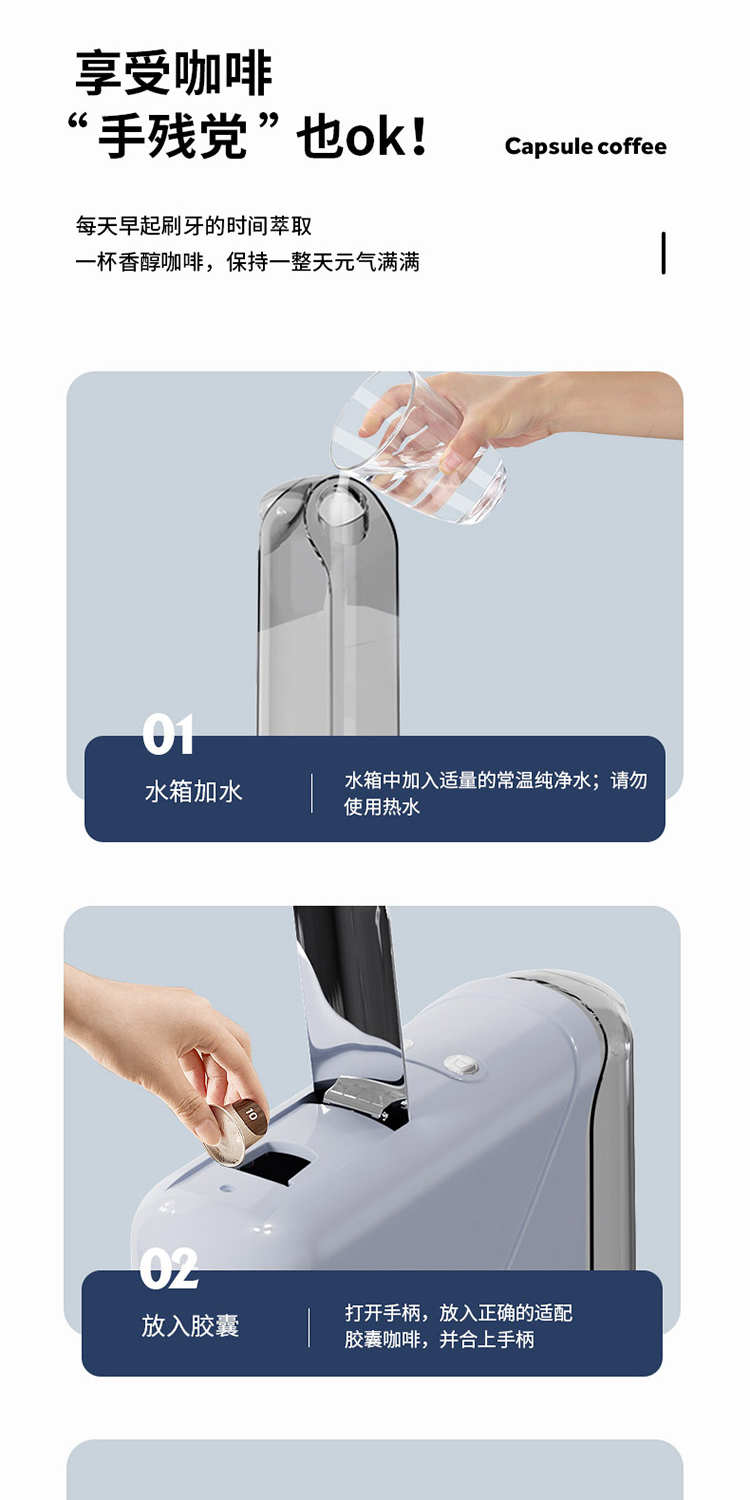 享受咖啡
“手残党”也ok!

Capsule coffee

每天早起刷牙的时间萃取
一杯香醇咖啡，保持一整天元气满满

01
水箱加水
水箱中加入适量的常温纯净水；请勿使用热水

02
放入胶囊
打开手柄，放入正确的适配胶囊咖啡，并合上手柄