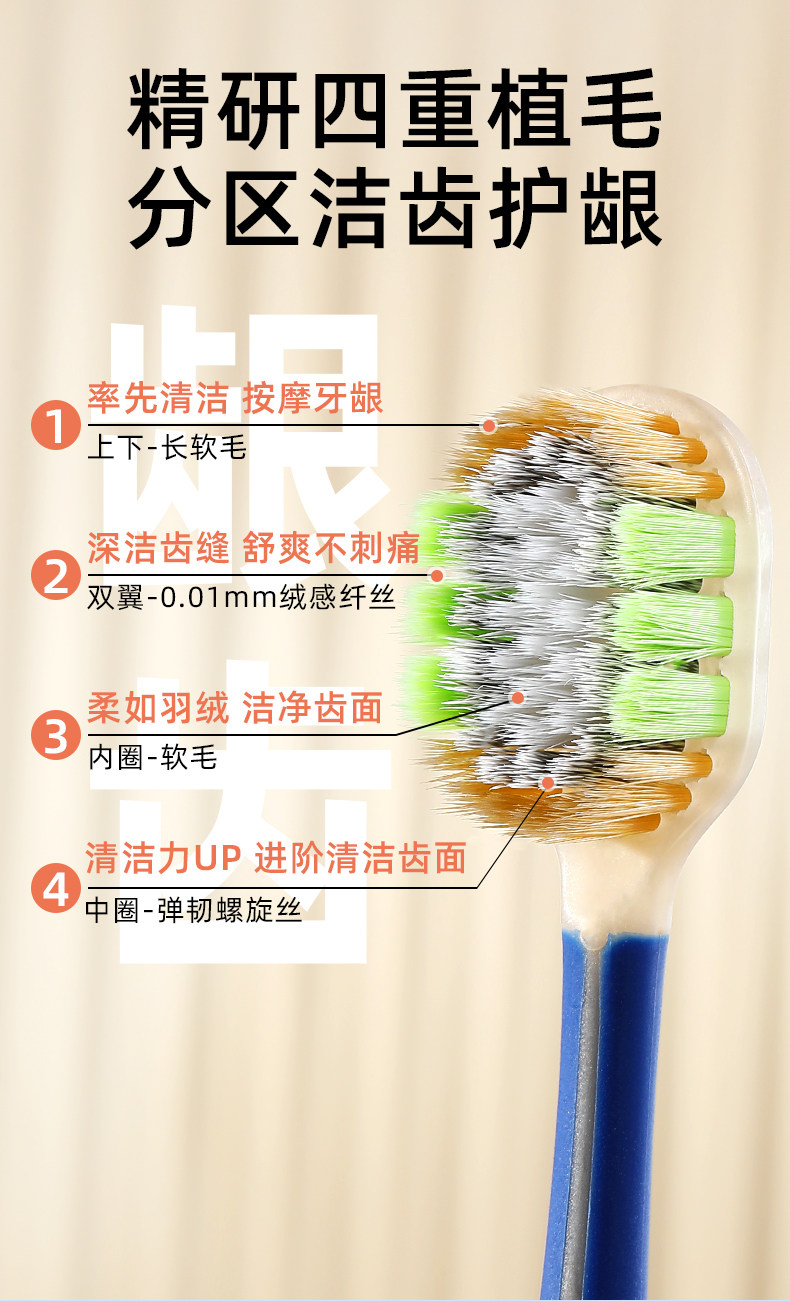 精研四重植毛
分区洁齿护龈

龈齿

1 率先清洁 按摩牙龈
上下-长软毛

2 深洁齿缝 舒爽不刺痛
双翼-0.01mm绒感纤丝

3 柔如羽绒 洁净齿面
内圈-软毛

4 清洁力UP 进阶清洁齿面
中圈-弹韧螺旋丝