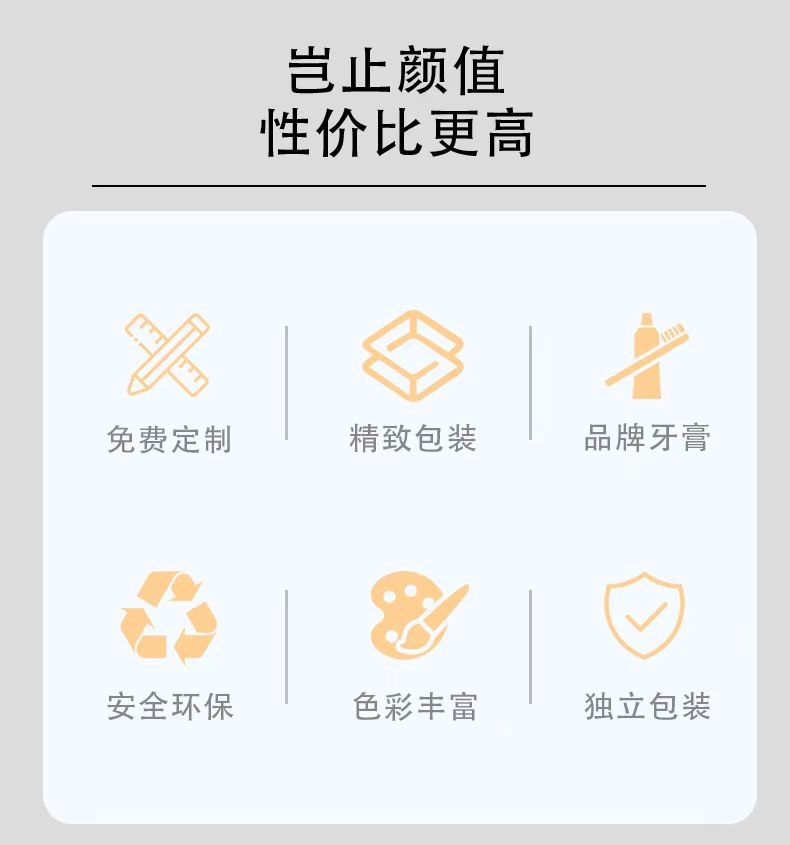 岂止颜值
性价比更高

免费定制

精致包装

品牌牙膏

安全环保

色彩丰富

独立包装