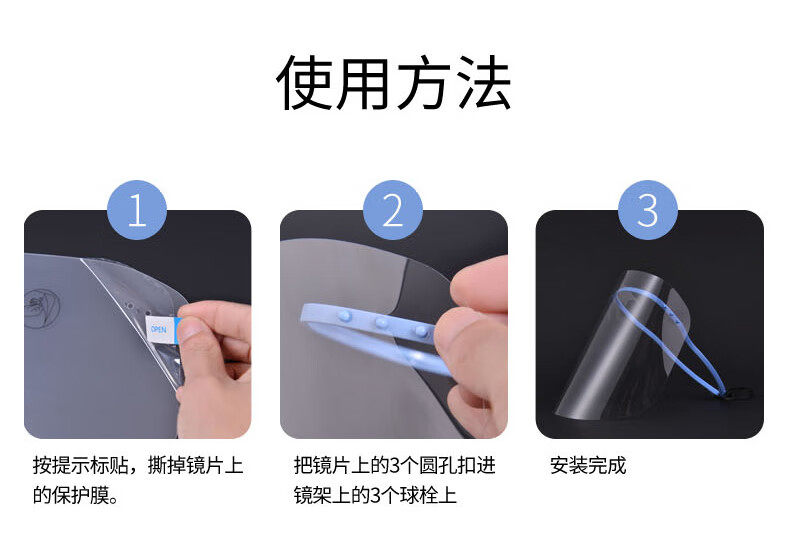 使用方法

1

OPEN

按提示标贴，撕掉镜片上的保护膜。

2

把镜片上的3个圆孔扣进镜架上的3个球栓上

3

安装完成